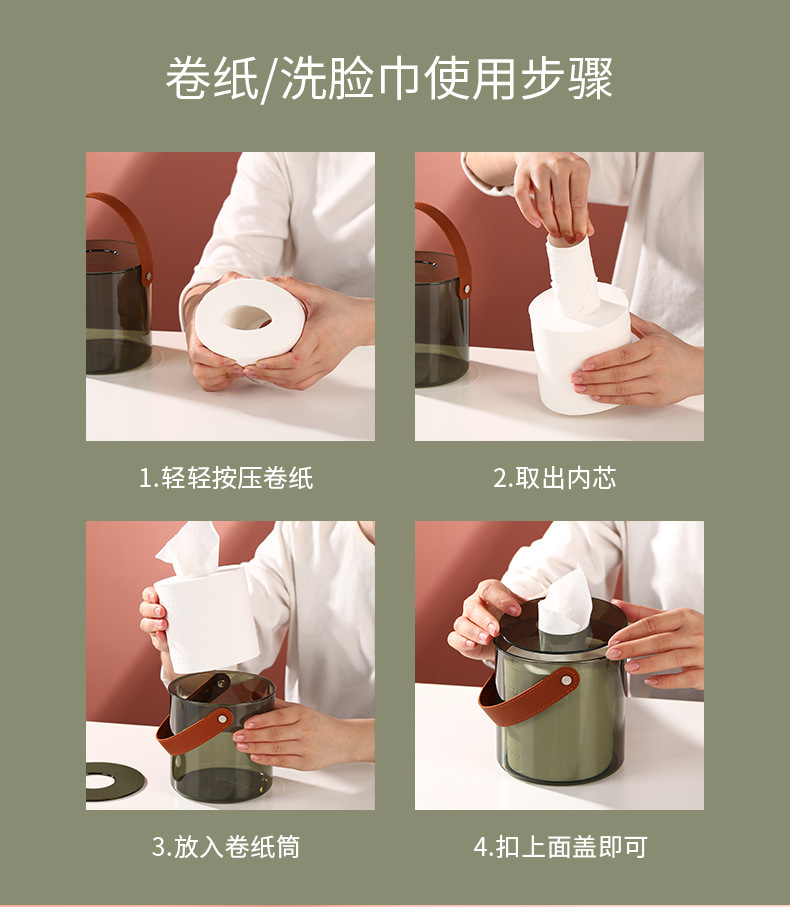 卷纸/洗脸巾使用步骤

1.轻轻按压卷纸

2.取出内芯

3.放入卷纸筒

4.扣上面盖即可