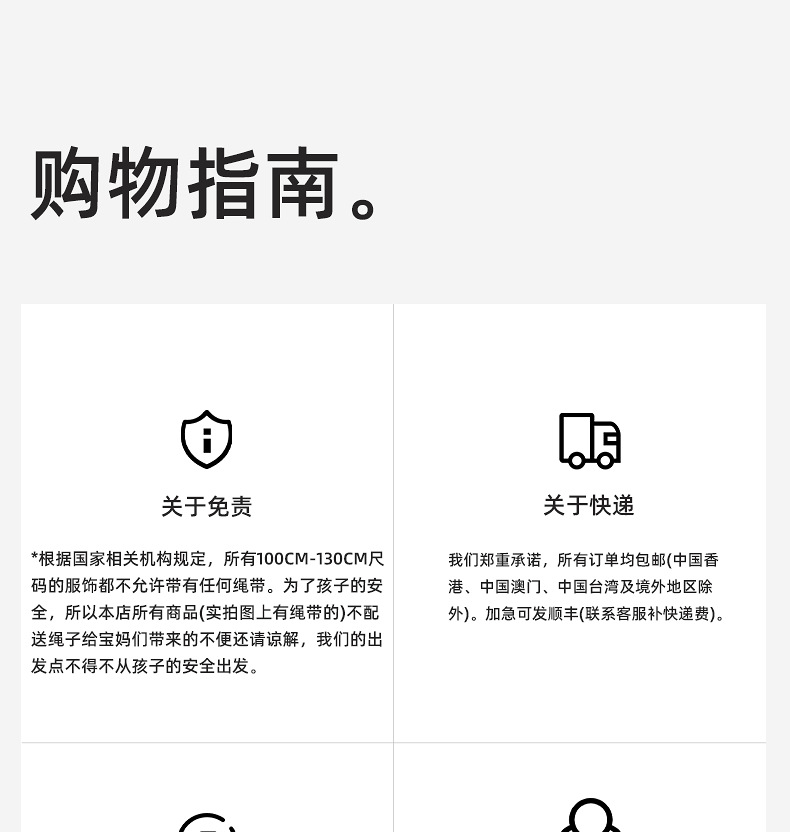 购物指南。

关于免责

*根据国家相关机构规定，所有100CM-130CM尺码的服饰都不允许带有任何绳带。为了孩子的安全，所以本店所有商品(实拍图上有绳带的)不配送绳子给宝妈们带来的不便还请谅解，我们的出发点不得不从孩子的安全出发。

关于快递

我们郑重承诺，所有订单均包邮(中国香港、中国澳门、中国台湾及境外地区除外)。加急可发顺丰(联系客服补快递费)。