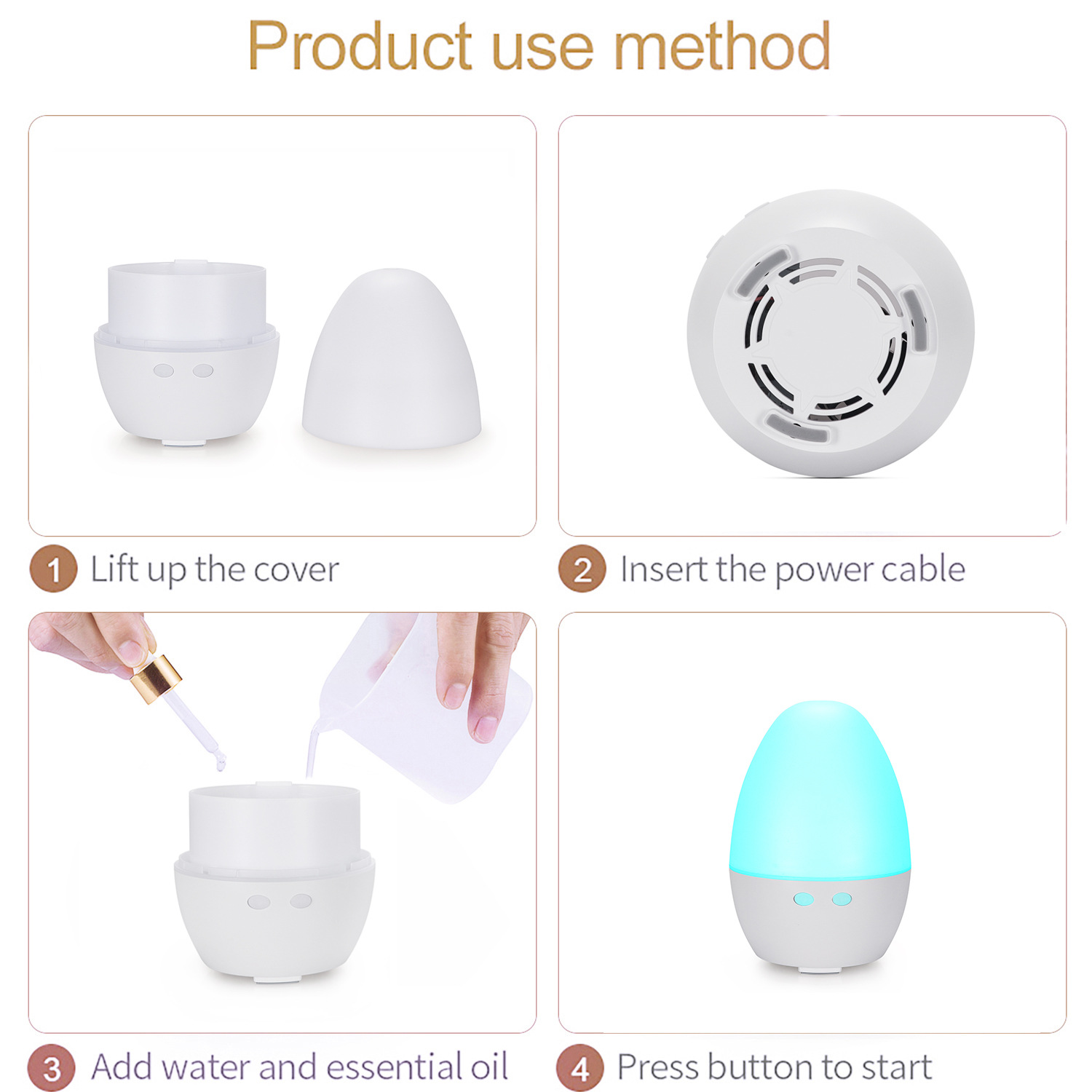 Product use method

1 Lift up the cover

2 Insert the power cable

3 Add water and essential oil

4 Press button to start