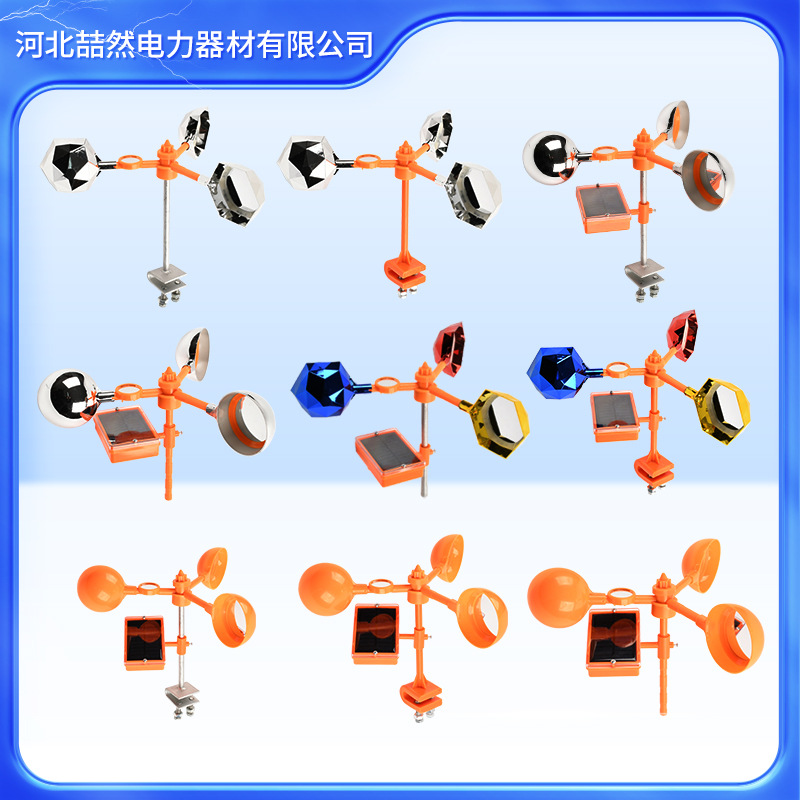 河北喆然电力器材有限公司