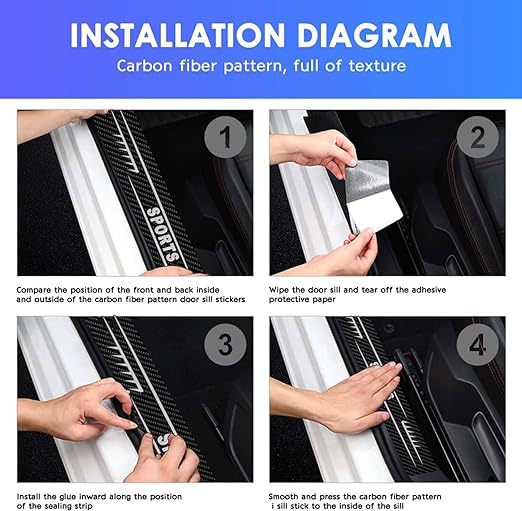 INSTALLATION DIAGRAM
Carbon fiber pattern, full of texture

1

SPORTS

Compare the position of the front and back inside and outside of the carbon fiber pattern door sill stickers

2

Wipe the door sill and tear off the adhesive protective paper

3

Install the glue inward along the position of the sealing strip

4

Smooth and press the carbon fiber pattern i sill stick to the inside of the sill