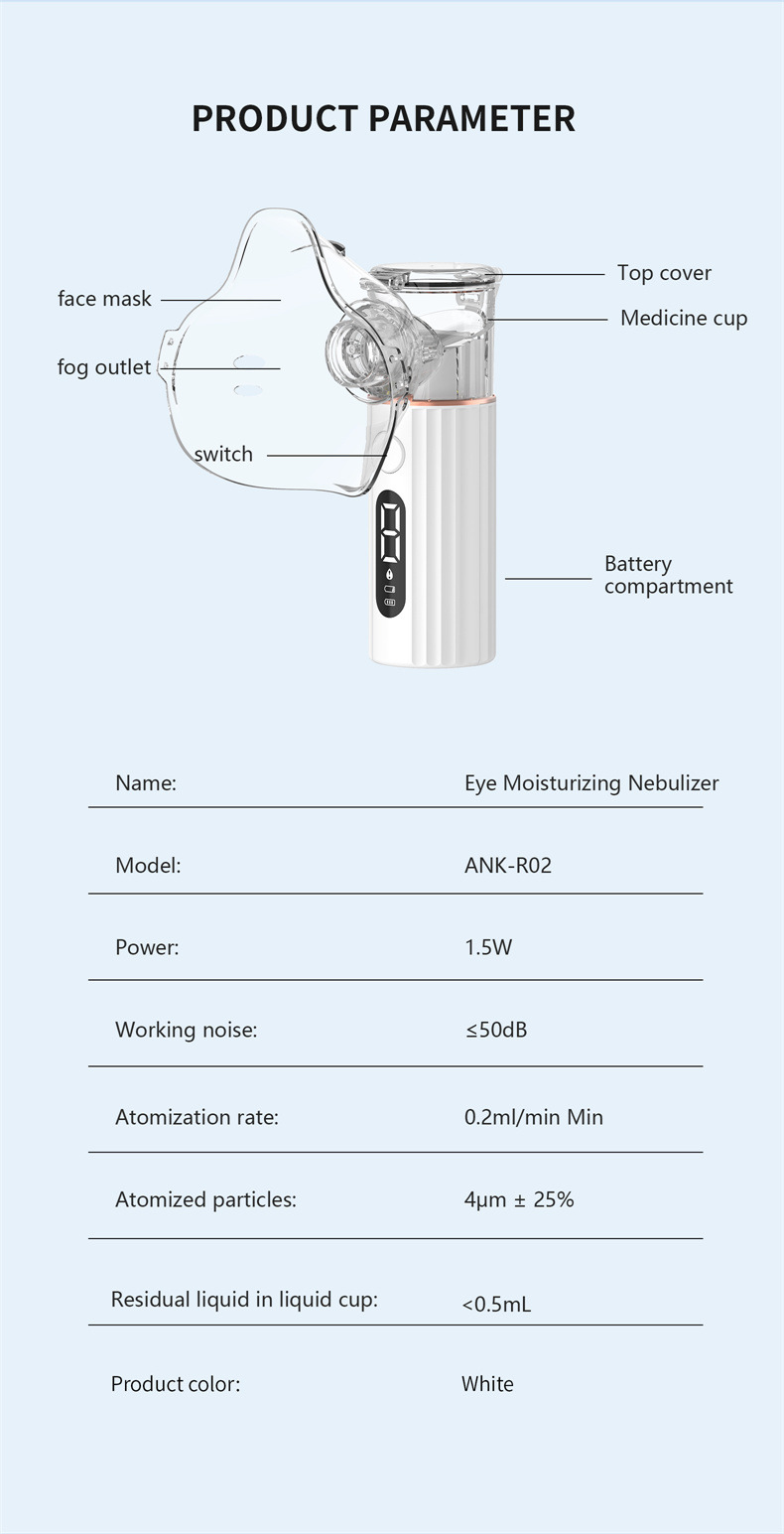 PRODUCT PARAMETER

face mask

fog outlet

switch

Top cover

Medicine cup

Battery compartment

| Name: | Eye Moisturizing Nebulizer |
|---|---|
| Model: | ANK-R02 |
| Power: | 1.5W |
| Working noise: | ≤50dB |
| Atomization rate: | 0.2ml/min Min |
| Atomized particles: | 4μm ± 25% |
| Residual liquid in liquid cup: | <0.5mL |
| Product color: | White |