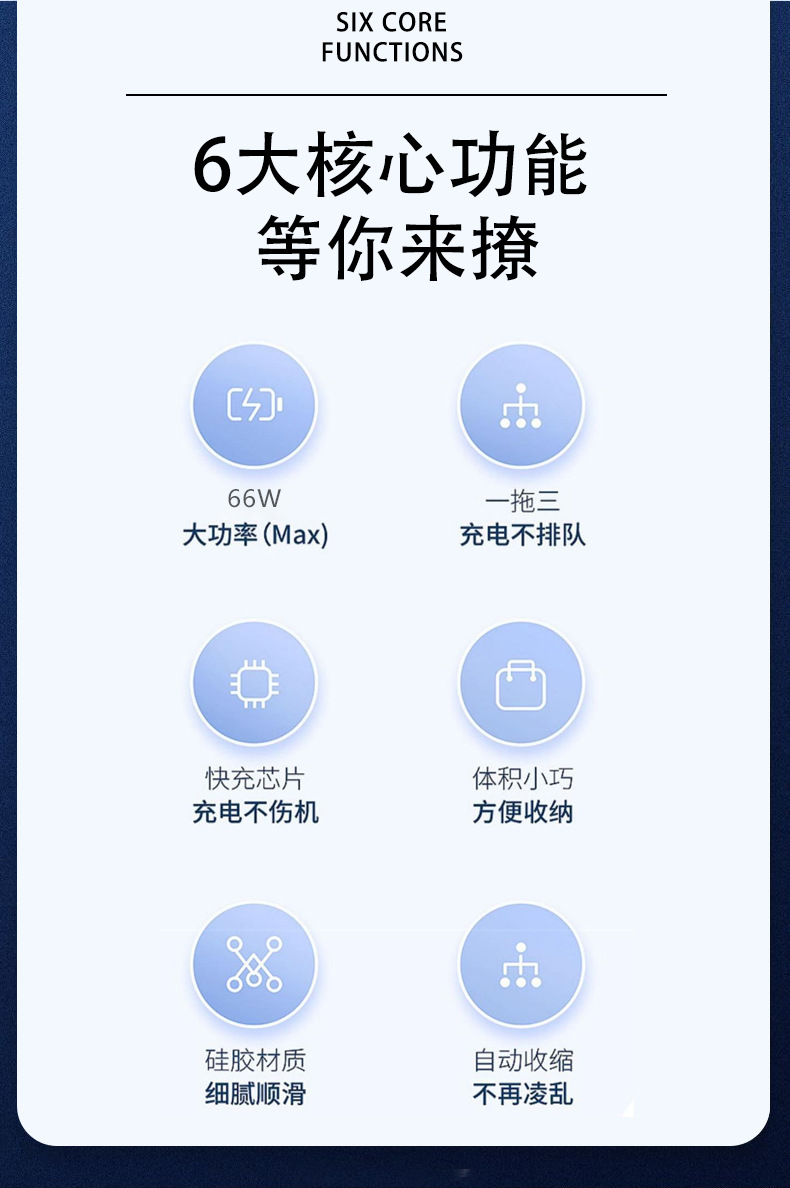 SIX CORE
FUNCTIONS

6大核心功能
等你来撩

66W
大功率(Max)

一拖三
充电不排队

快充芯片
充电不伤机

体积小巧
方便收纳

硅胶材质
细腻顺滑

自动收缩
不再凌乱