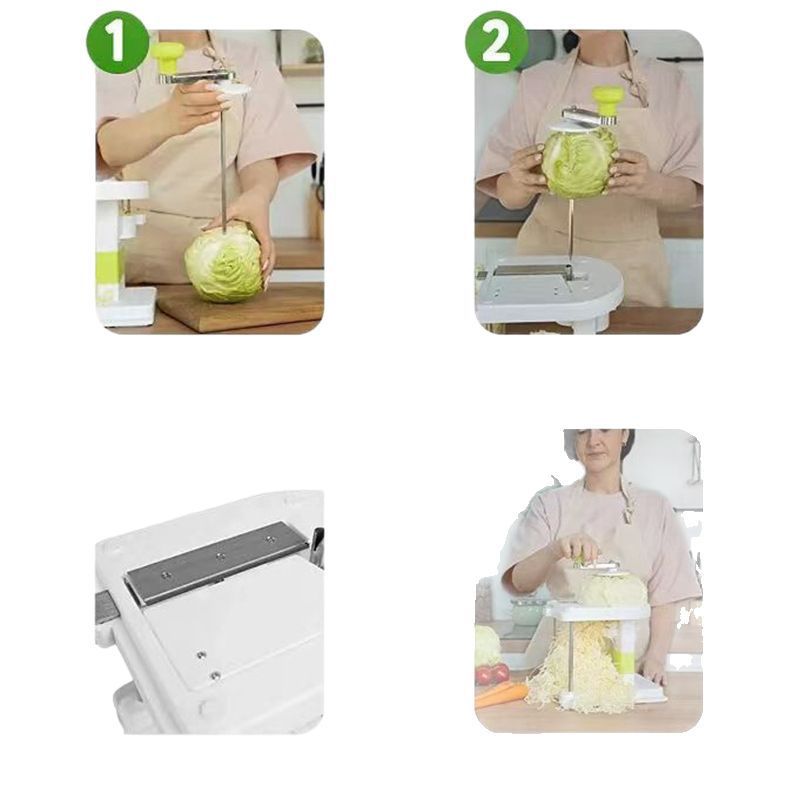 1

2