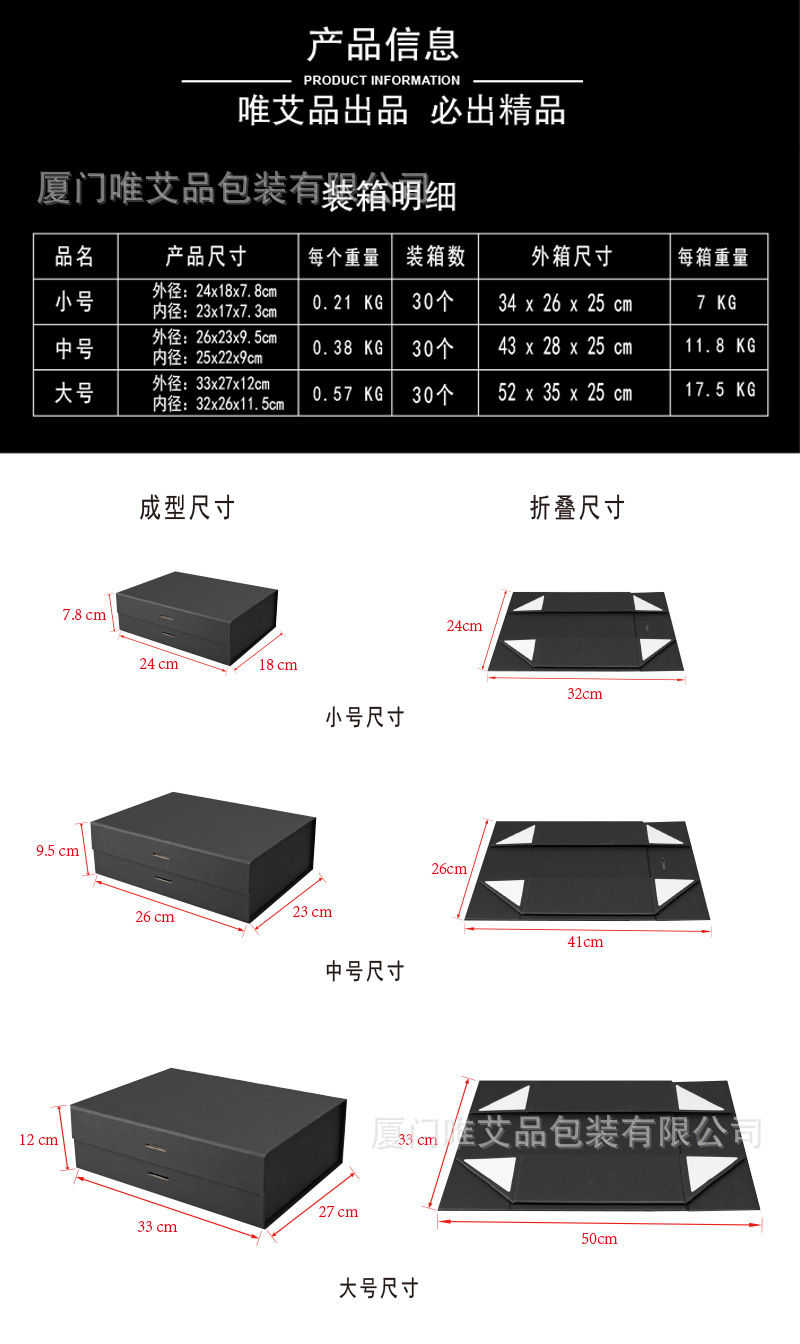 产品信息
PRODUCT INFORMATION
唯艾品出品 必出精品

厦门唯艾品包装有限公司
装箱明细

| 品名 | 产品尺寸 | 每个重量 | 装箱数 | 外箱尺寸 | 每箱重量 |
|---|---|---|---|---|---|
| 小号 | 外径：24x18x7.8cm 内径：23x17x7.3cm | 0.21 KG | 30个 | 34 x 26 x 25 cm | 7 KG |
| 中号 | 外径：26x23x9.5cm 内径：25x22x9cm | 0.38 KG | 30个 | 43 x 28 x 25 cm | 11.8 KG |
| 大号 | 外径：33x27x12cm 内径：32x26x11.5cm | 0.57 KG | 30个 | 52 x 35 x 25 cm | 17.5 KG |

成型尺寸
折叠尺寸

7.8 cm
24 cm
18 cm
24cm
32cm
小号尺寸

9.5 cm
26 cm
23 cm
26cm
41cm
中号尺寸

12 cm
33 cm
27 cm
厦门唯艾品包装有限公司
33 cm
50cm
大号尺寸