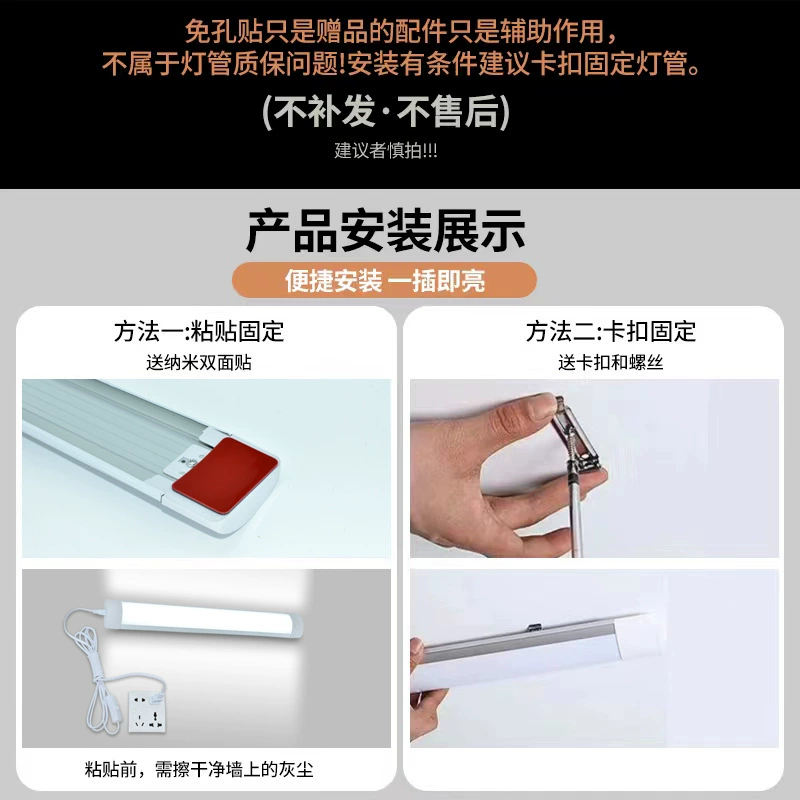 免孔贴只是赠品的配件只是辅助作用，
不属于灯管质保问题!安装有条件建议卡扣固定灯管。

(不补发·不售后)

建议者慎拍!!!

产品安装展示

便捷安装 一插即亮

方法一:粘贴固定

送纳米双面贴

粘贴前，需擦干净墙上的灰尘

方法二:卡扣固定

送卡扣和螺丝