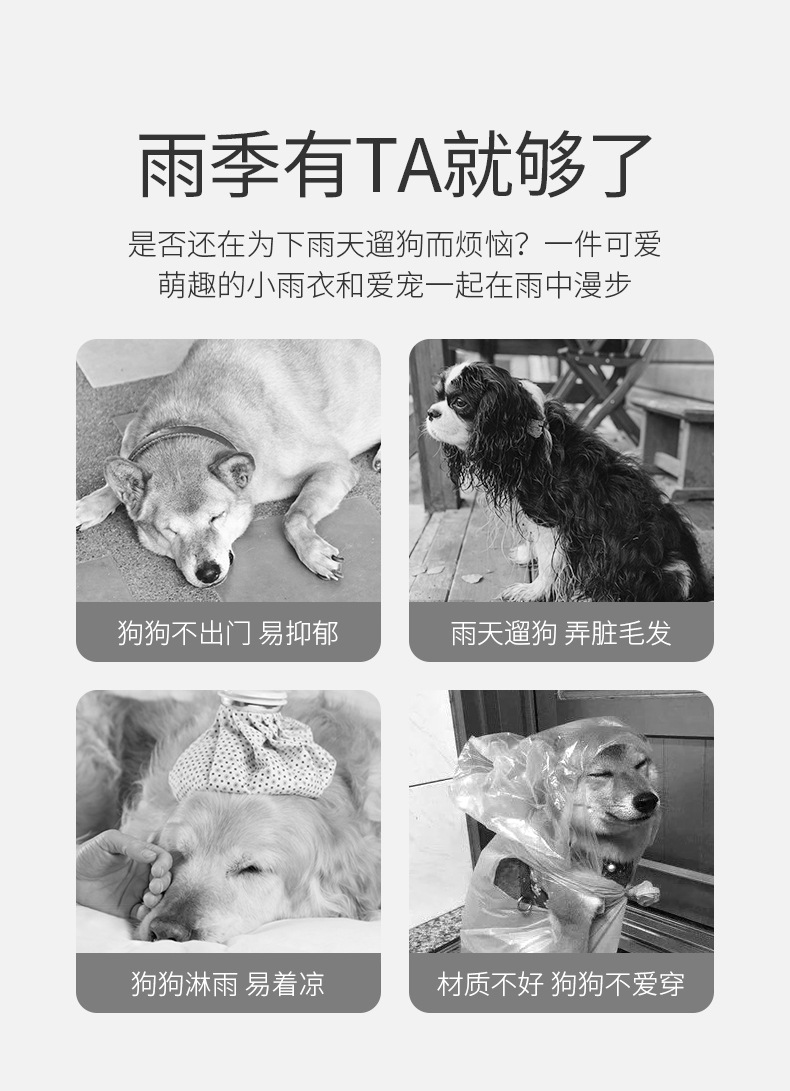 雨季有TA就够了

是否还在为下雨天遛狗而烦恼？一件可爱萌趣的小雨衣和爱宠一起在雨中漫步

狗狗不出门 易抑郁

雨天遛狗 弄脏毛发

狗狗淋雨 易着凉

材质不好 狗狗不爱穿