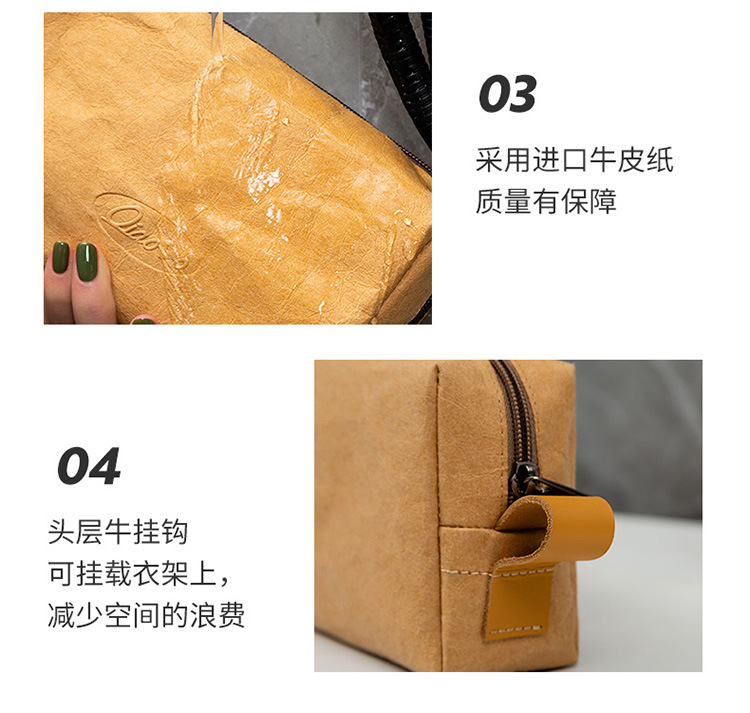 03

采用进口牛皮纸
质量有保障

04

头层牛挂钩
可挂载衣架上，
减少空间的浪费