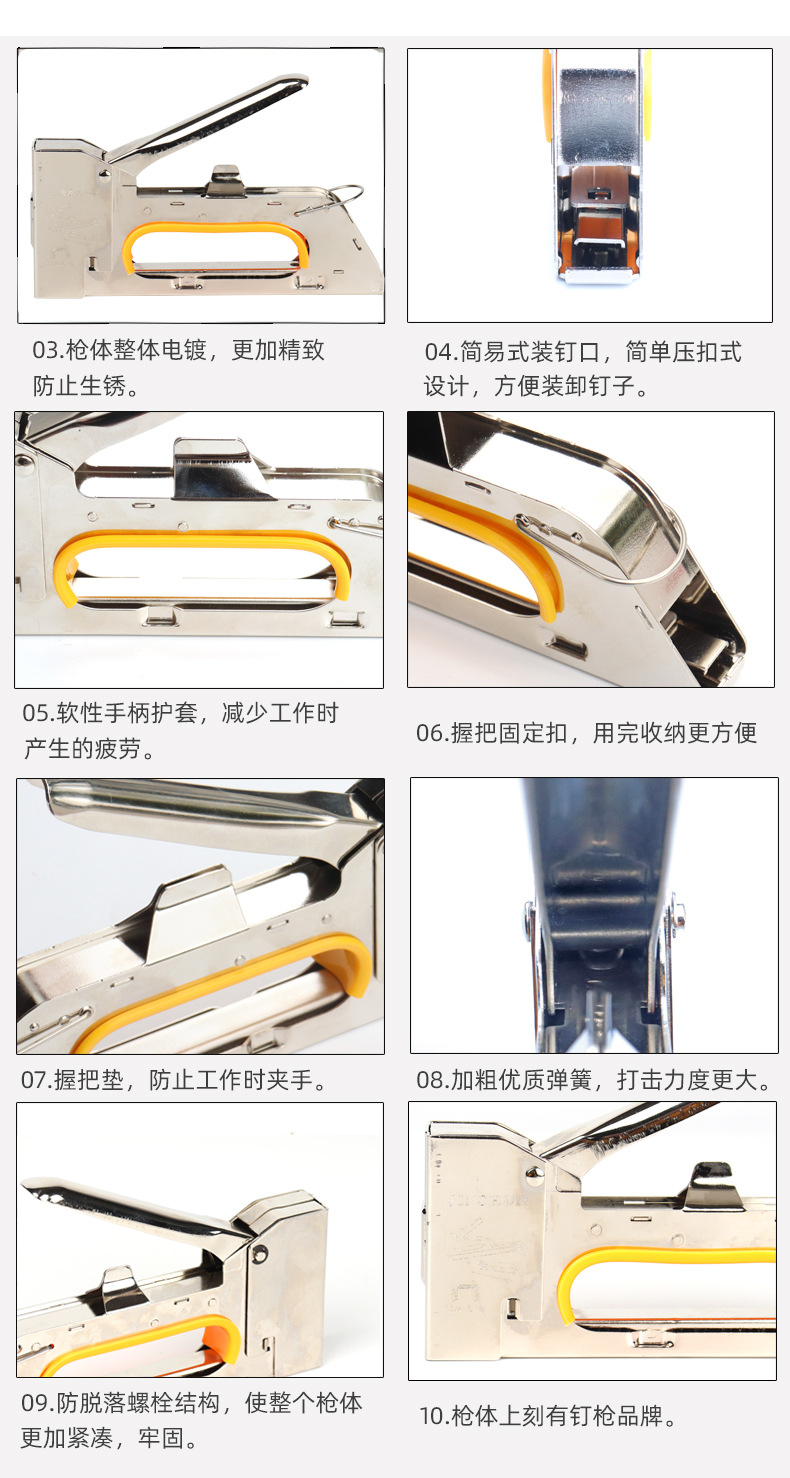 03.枪体整体电镀，更加精致防止生锈。

04.简易式装钉口，简单压扣式设计，方便装卸钉子。

05.软性手柄护套，减少工作时产生的疲劳。

06.握把固定扣，用完收纳更方便

07.握把垫，防止工作时夹手。

08.加粗优质弹簧，打击力度更大。

09.防脱落螺栓结构，使整个枪体更加紧凑，牢固。

10.枪体上刻有钉枪品牌。