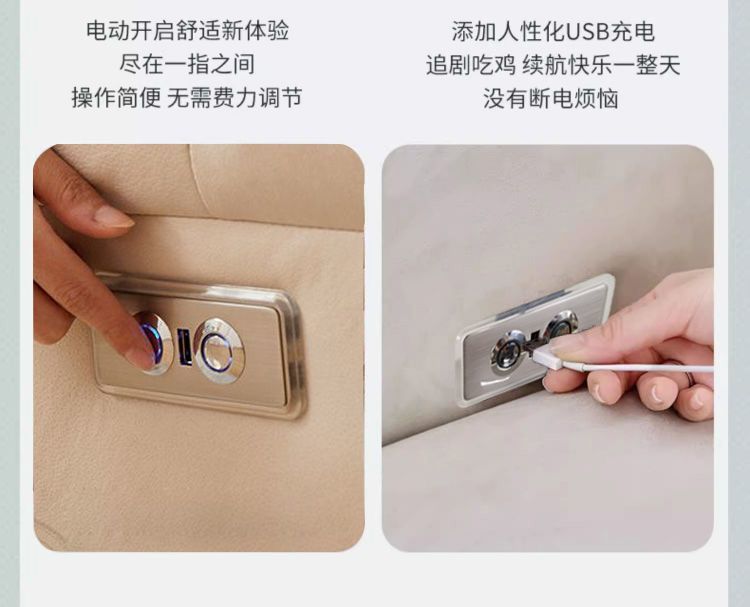 电动开启舒适新体验
尽在一指之间
操作简便 无需费力调节

添加人性化USB充电
追剧吃鸡 续航快乐一整天
没有断电烦恼