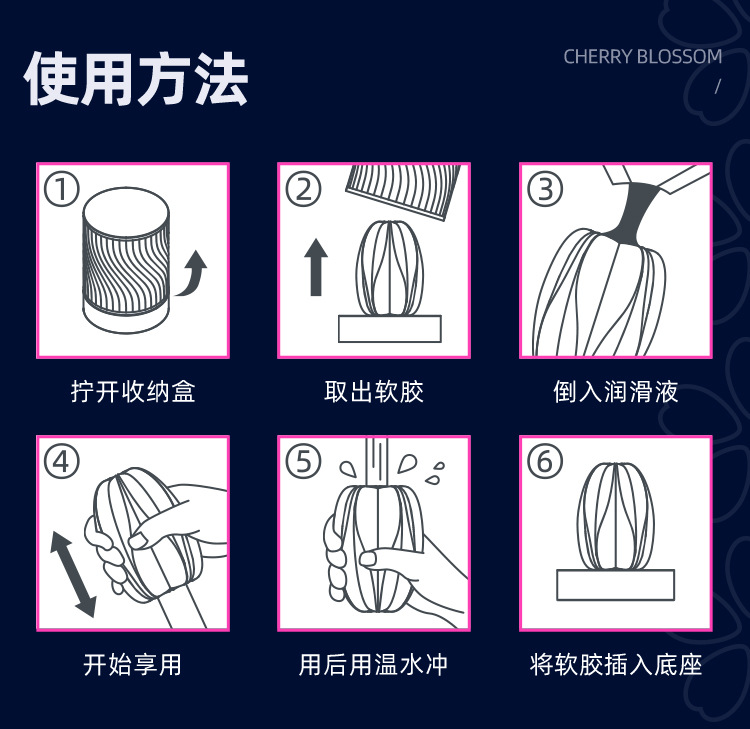 使用方法

CHERRY BLOSSOM
/

①
拧开收纳盒

②
取出软胶

③
倒入润滑液

④
开始享用

⑤
用后用温水冲

⑥
将软胶插入底座