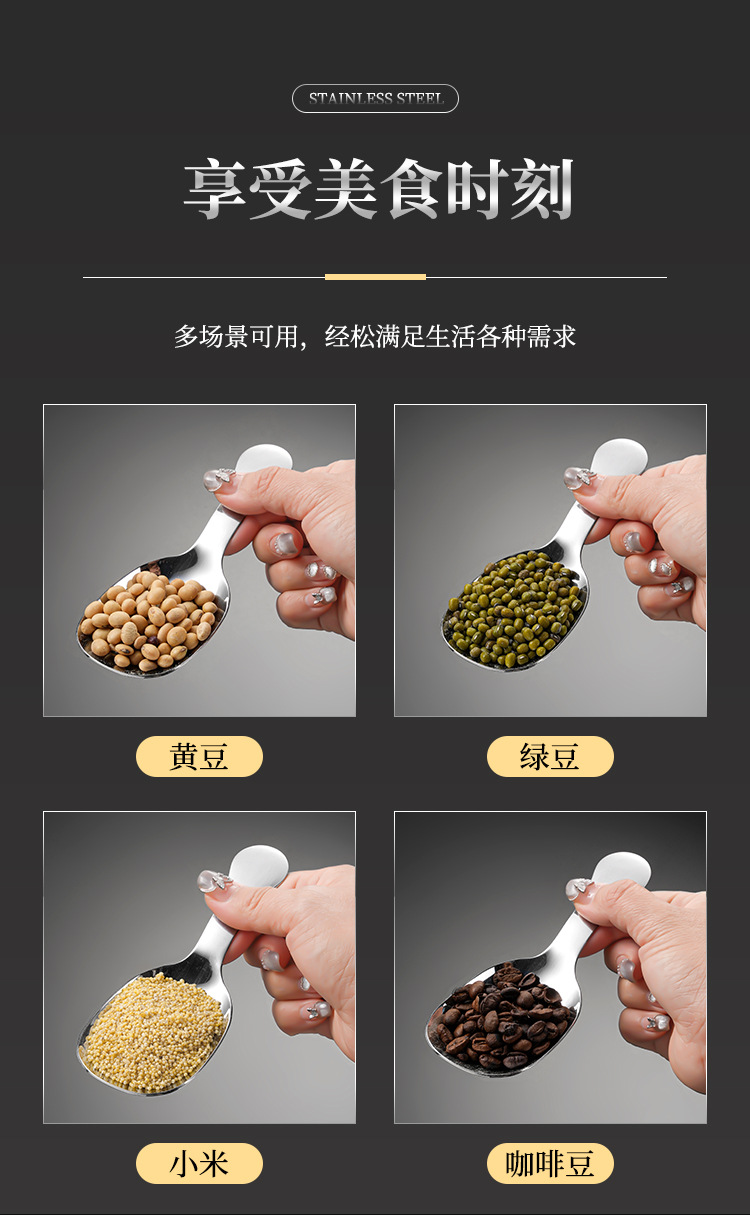 STAINLESS STEEL

享受美食时刻

多场景可用，经松满足生活各种需求

黄豆

绿豆

小米

咖啡豆