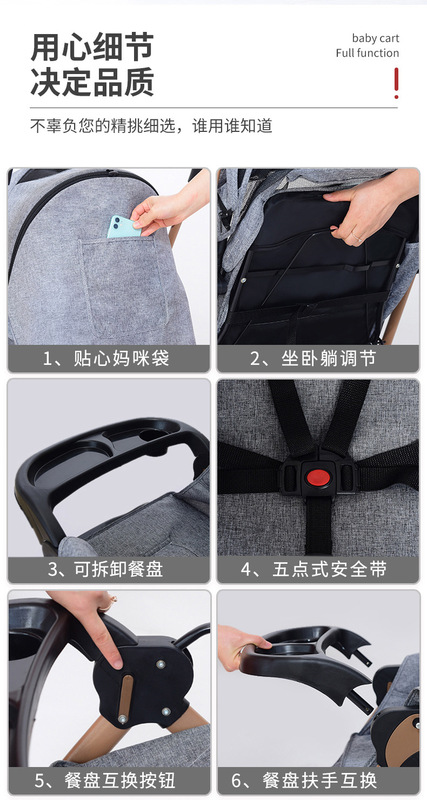 用心细节
决定品质

baby cart
Full function

不辜负您的精挑细选，谁用谁知道

1、贴心妈咪袋

2、坐卧躺调节

3、可拆卸餐盘

4、五点式安全带

5、餐盘互换按钮

6、餐盘扶手互换