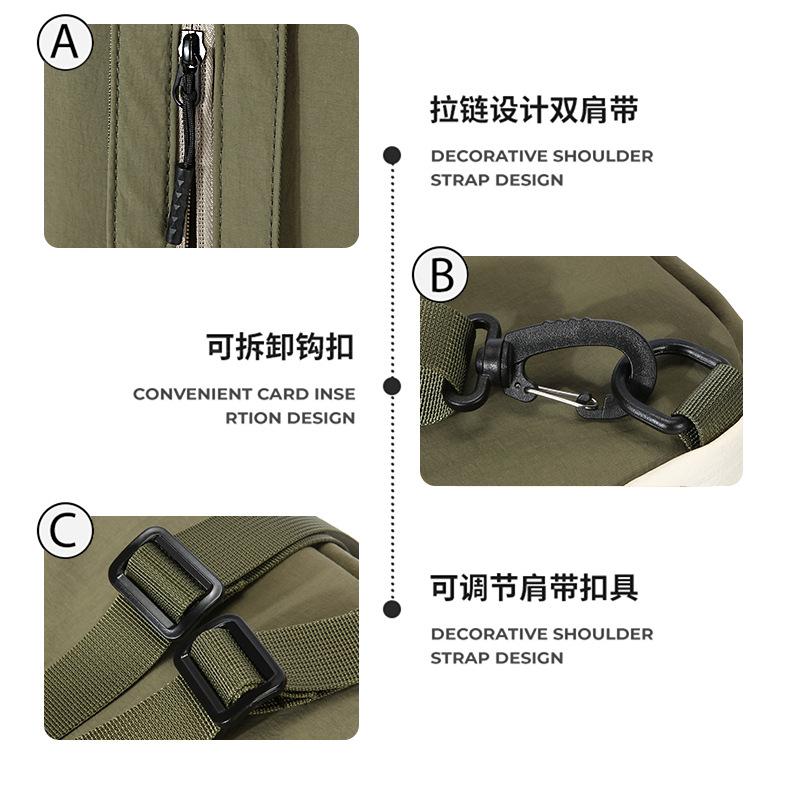 A

拉链设计双肩带

DECORATIVE SHOULDER STRAP DESIGN

B

可拆卸钩扣

CONVENIENT CARD INSE RTION DESIGN

C

可调节肩带扣具

DECORATIVE SHOULDER STRAP DESIGN