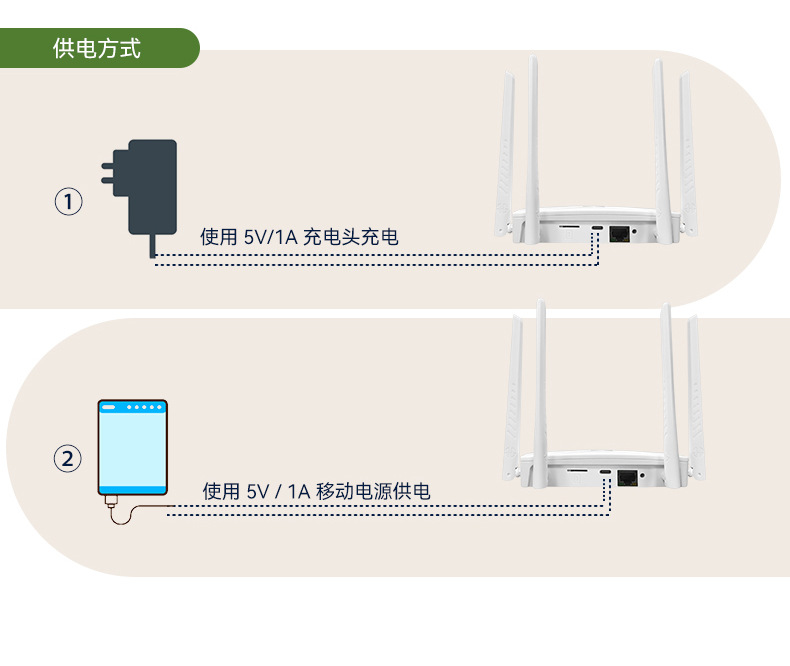 供电方式

①

使用 5V/1A 充电头充电

②

使用 5V / 1A 移动电源供电