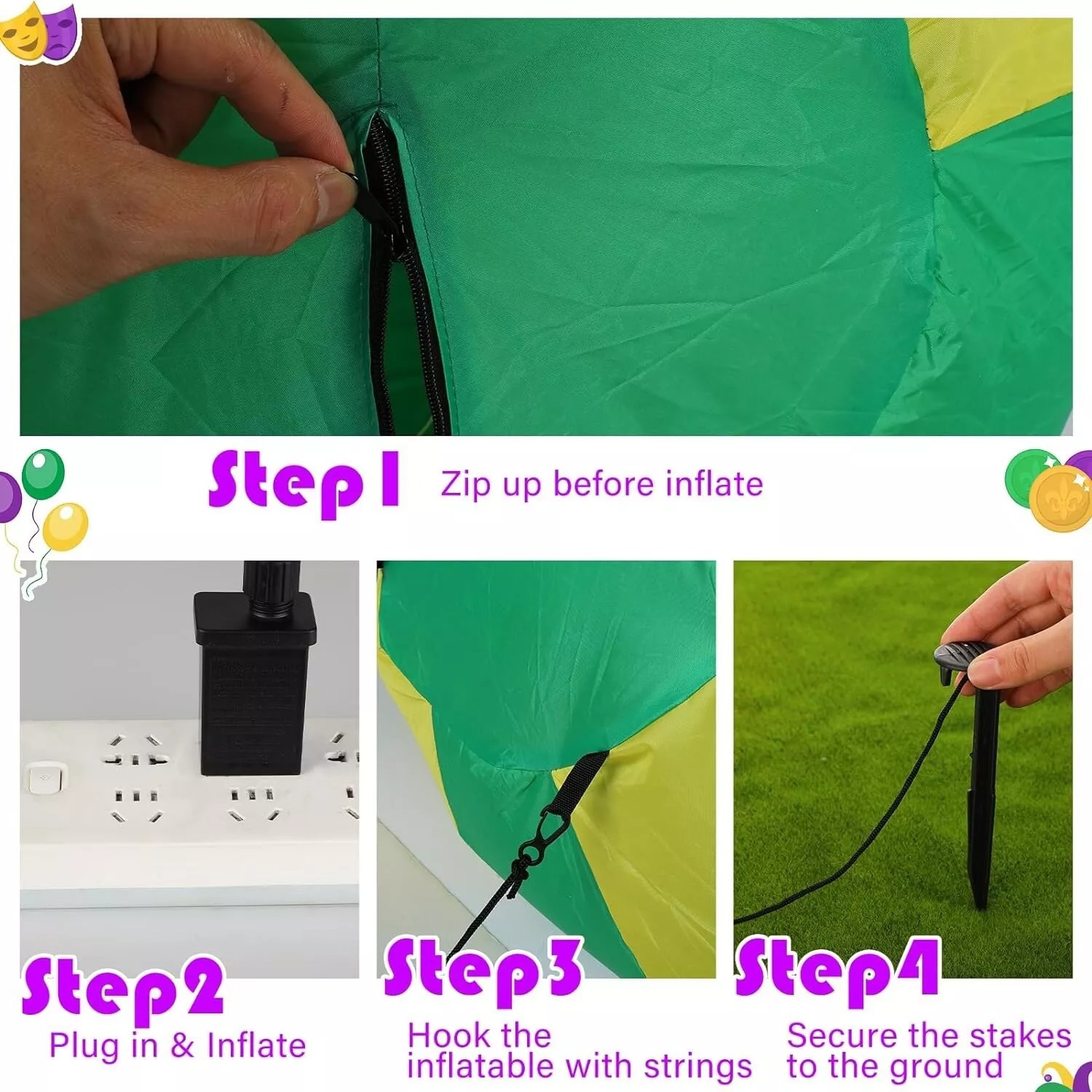 Step 1

Zip up before inflate

Step2

Plug in & Inflate

Step3

Hook the inflatable with strings

Step4

Secure the stakes to the ground