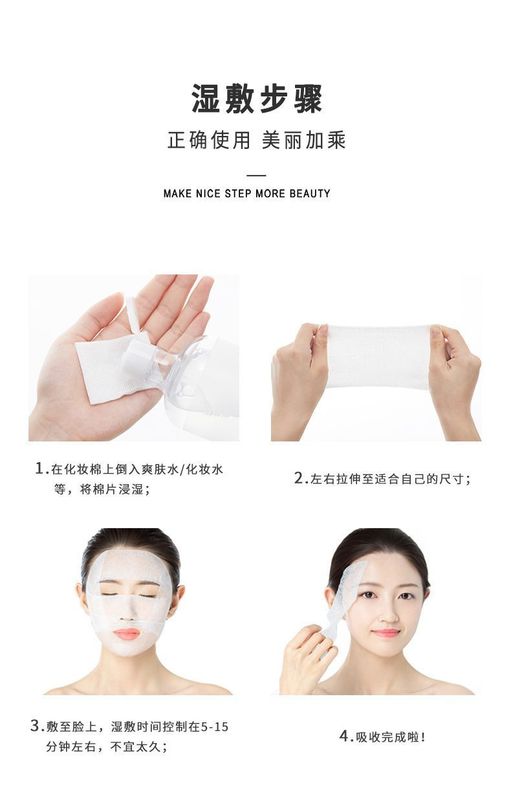 湿敷步骤

正确使用 美丽加乘

MAKE NICE STEP MORE BEAUTY

1.在化妆棉上倒入爽肤水/化妆水等，将棉片浸湿；

2.左右拉伸至适合自己的尺寸；

3.敷至脸上，湿敷时间控制在5-15分钟左右，不宜太久；

4.吸收完成啦！