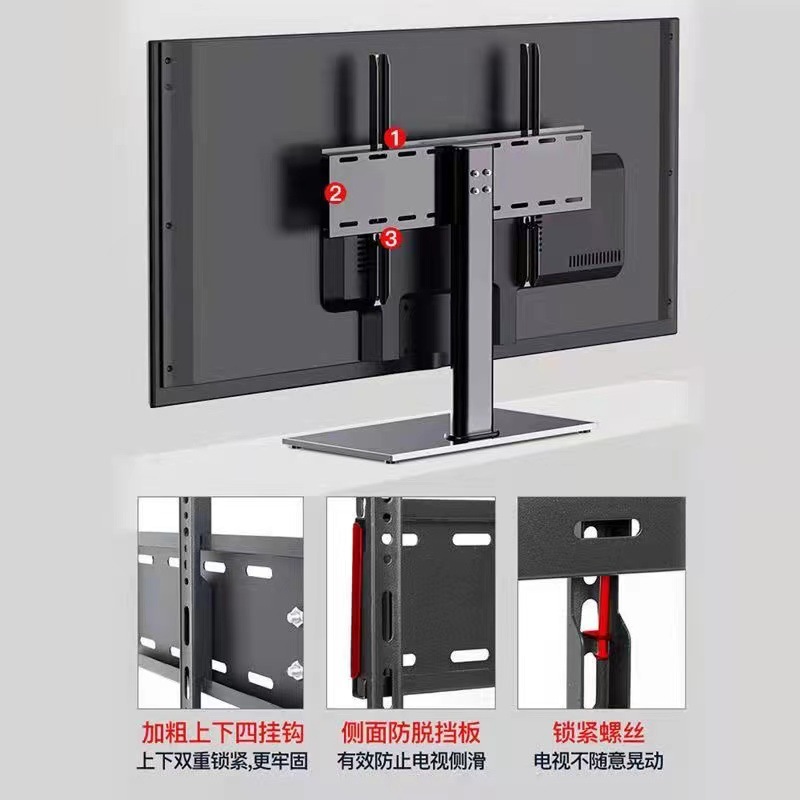 1
2
3

加粗上下四挂钩
上下双重锁紧,更牢固

侧面防脱挡板
有效防止电视侧滑

锁紧螺丝
电视不随意晃动