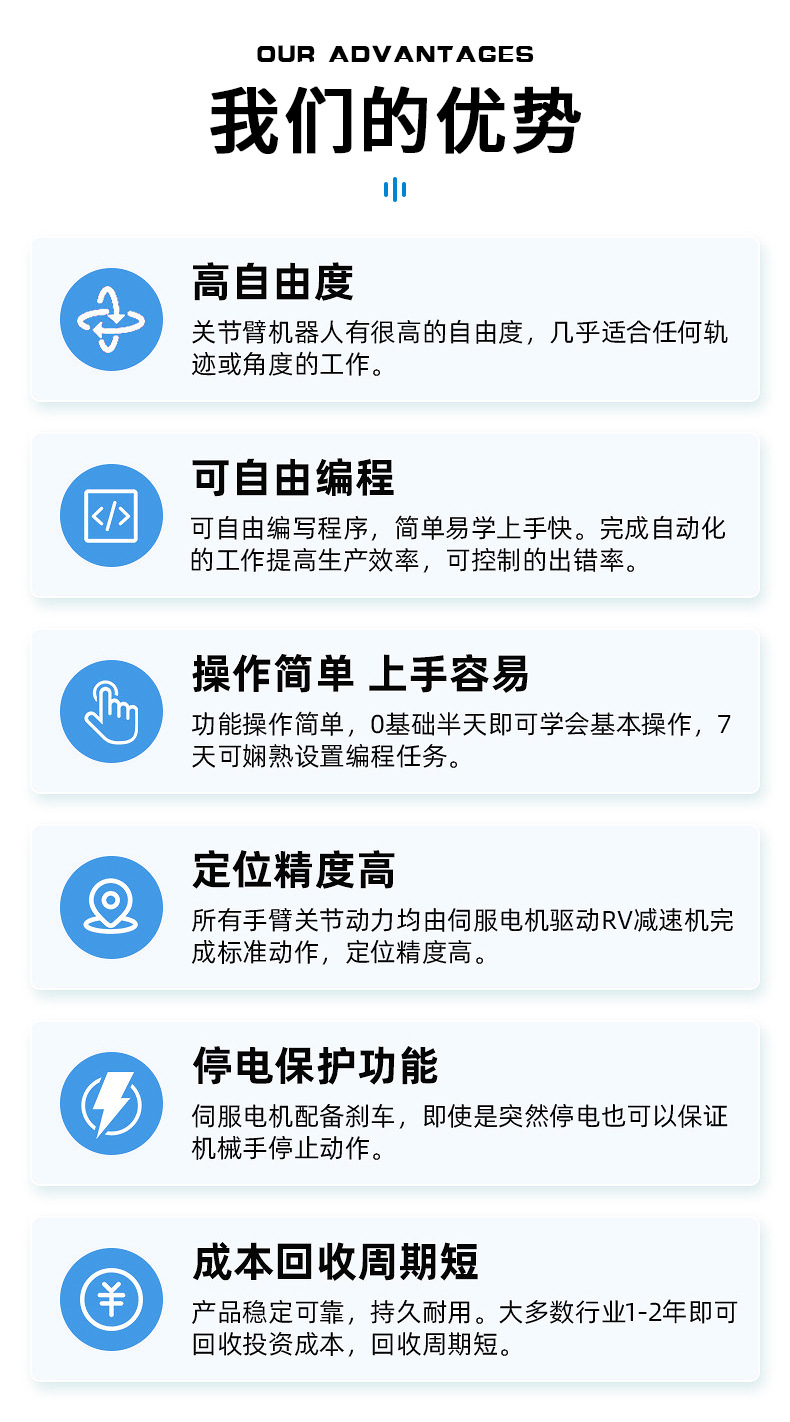 OUR ADVANTAGES

我们的优势

高自由度

关节臂机器人有很高的自由度，几乎适合任何轨迹或角度的工作。

可自由编程

可自由编写程序，简单易学上手快。完成自动化的工作提高生产效率，可控制的出错率。

操作简单 上手容易

功能操作简单，0基础半天即可学会基本操作，7天可娴熟设置编程任务。

定位精度高

所有手臂关节动力均由伺服电机驱动RV减速机完成标准动作，定位精度高。

停电保护功能

伺服电机配备刹车，即使是突然停电也可以保证机械手停止动作。

成本回收周期短

产品稳定可靠，持久耐用。大多数行业1-2年即可回收投资成本，回收周期短。