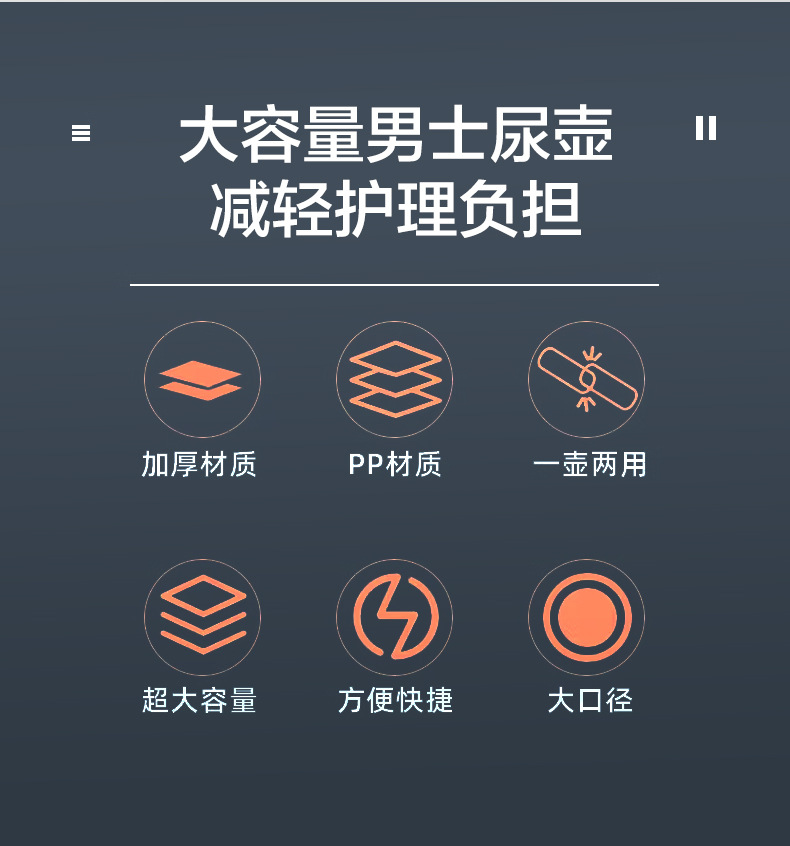 大容量男士尿壶
减轻护理负担

加厚材质

PP材质

一壶两用

超大容量

方便快捷

大口径