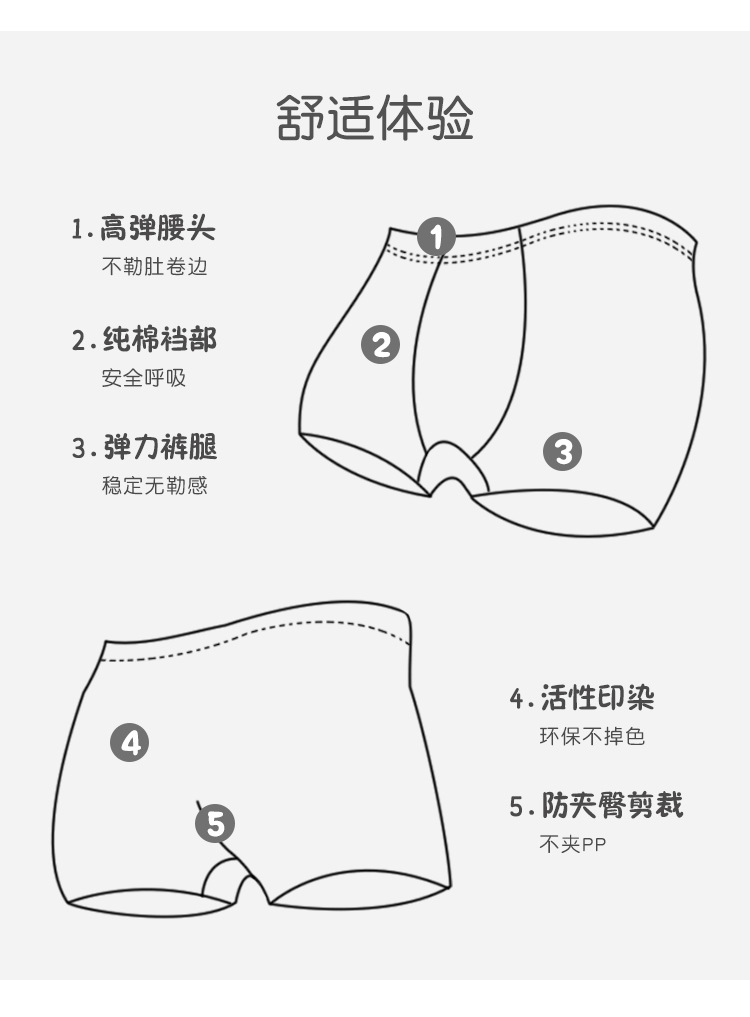 舒适体验

1. 高弹腰头
不勒肚卷边

2. 纯棉裆部
安全呼吸

3. 弹力裤腿
稳定无勒感

1
2
3

4
5

4. 活性印染
环保不掉色

5. 防夹臀剪裁
不夹PP