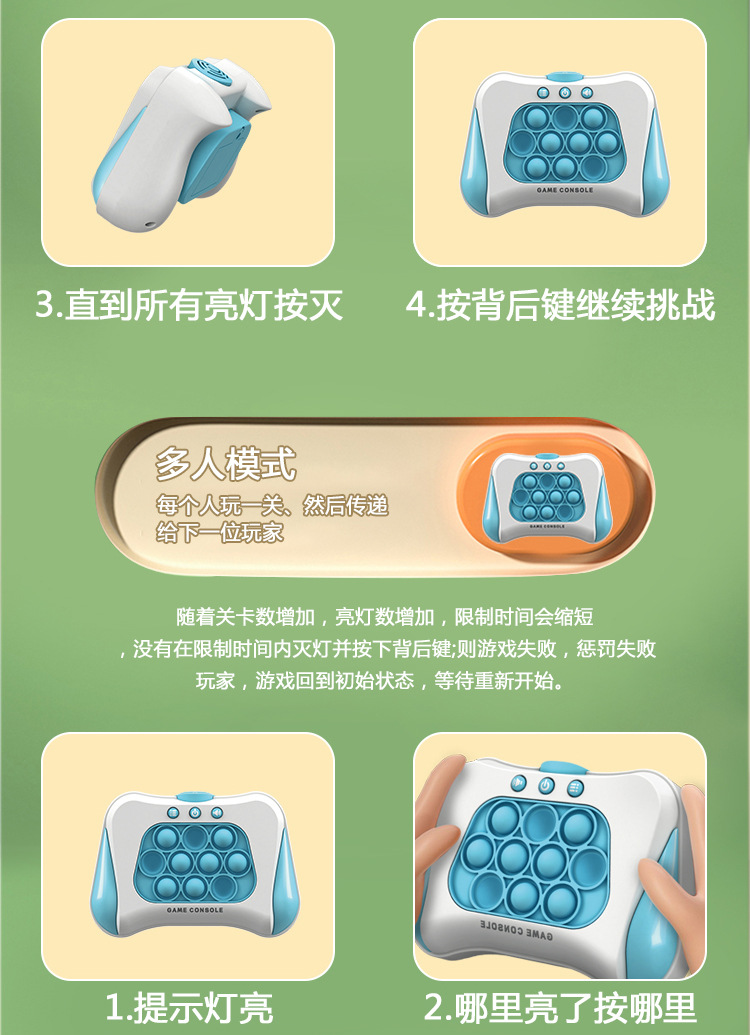 GAME CONSOLE

3.直到所有亮灯按灭

4.按背后键继续挑战

多人模式

每个人玩一关、然后传递给下一位玩家

GAME CONSOLE

随着关卡数增加，亮灯数增加，限制时间会缩短，没有在限制时间内灭灯并按下背后键;则游戏失败，惩罚失败玩家，游戏回到初始状态，等待重新开始。

GAME CONSOLE

GAME CONSOLE

1.提示灯亮

2.哪里亮了按哪里