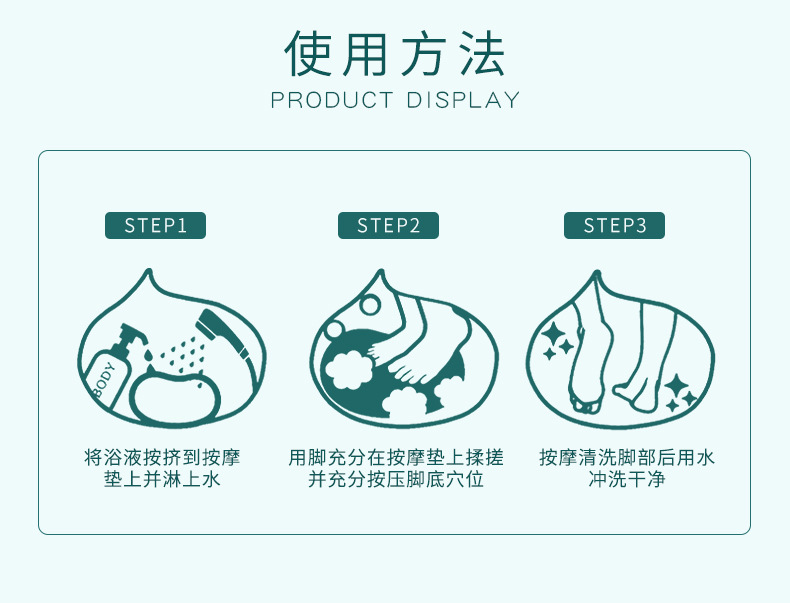 使用方法
PRODUCT DISPLAY

STEP1

BODY

将浴液按挤到按摩垫上并淋上水

STEP2

用脚充分在按摩垫上揉搓并充分按压脚底穴位

STEP3

按摩清洗脚部后用水冲洗干净