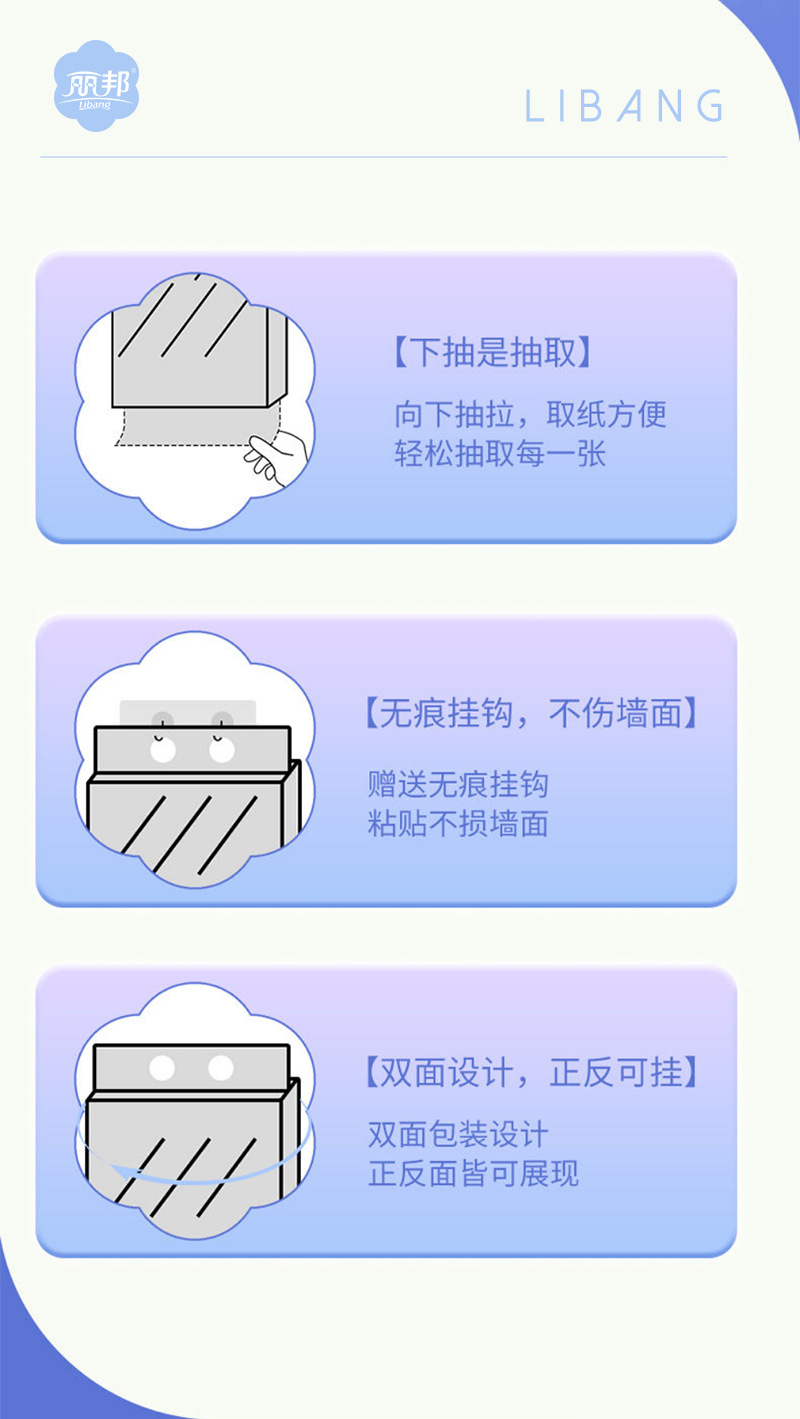 丽邦
Libang

LIBANG

【下抽是抽取】
向下抽拉，取纸方便
轻松抽取每一张

【无痕挂钩，不伤墙面】
赠送无痕挂钩
粘贴不损墙面

【双面设计，正反可挂】
双面包装设计
正反面皆可展现