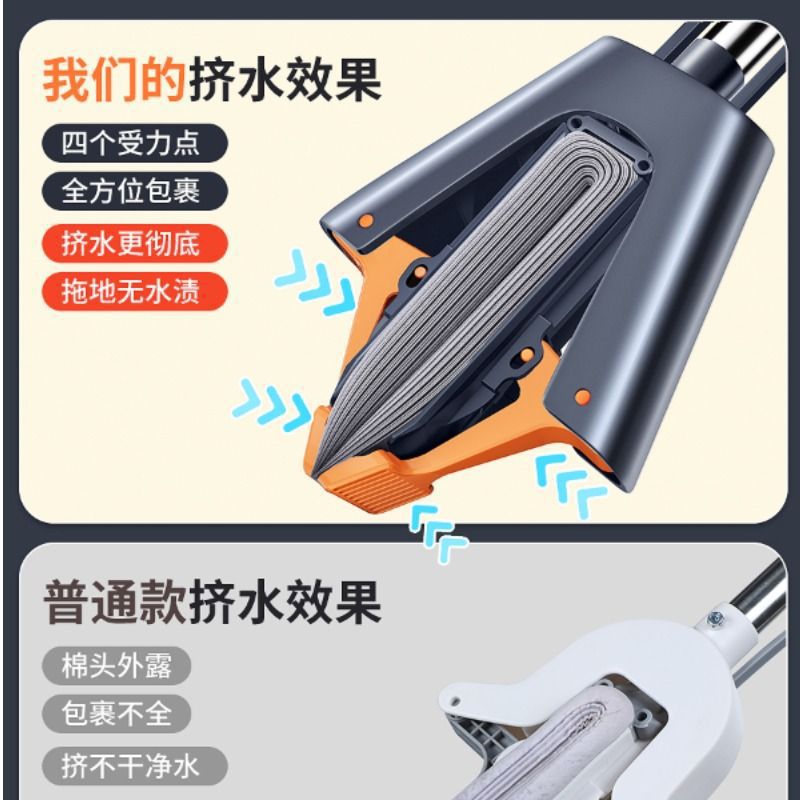 我们的挤水效果

四个受力点

全方位包裹

挤水更彻底

拖地无水渍

普通款挤水效果

棉头外露

包裹不全

挤不干净水