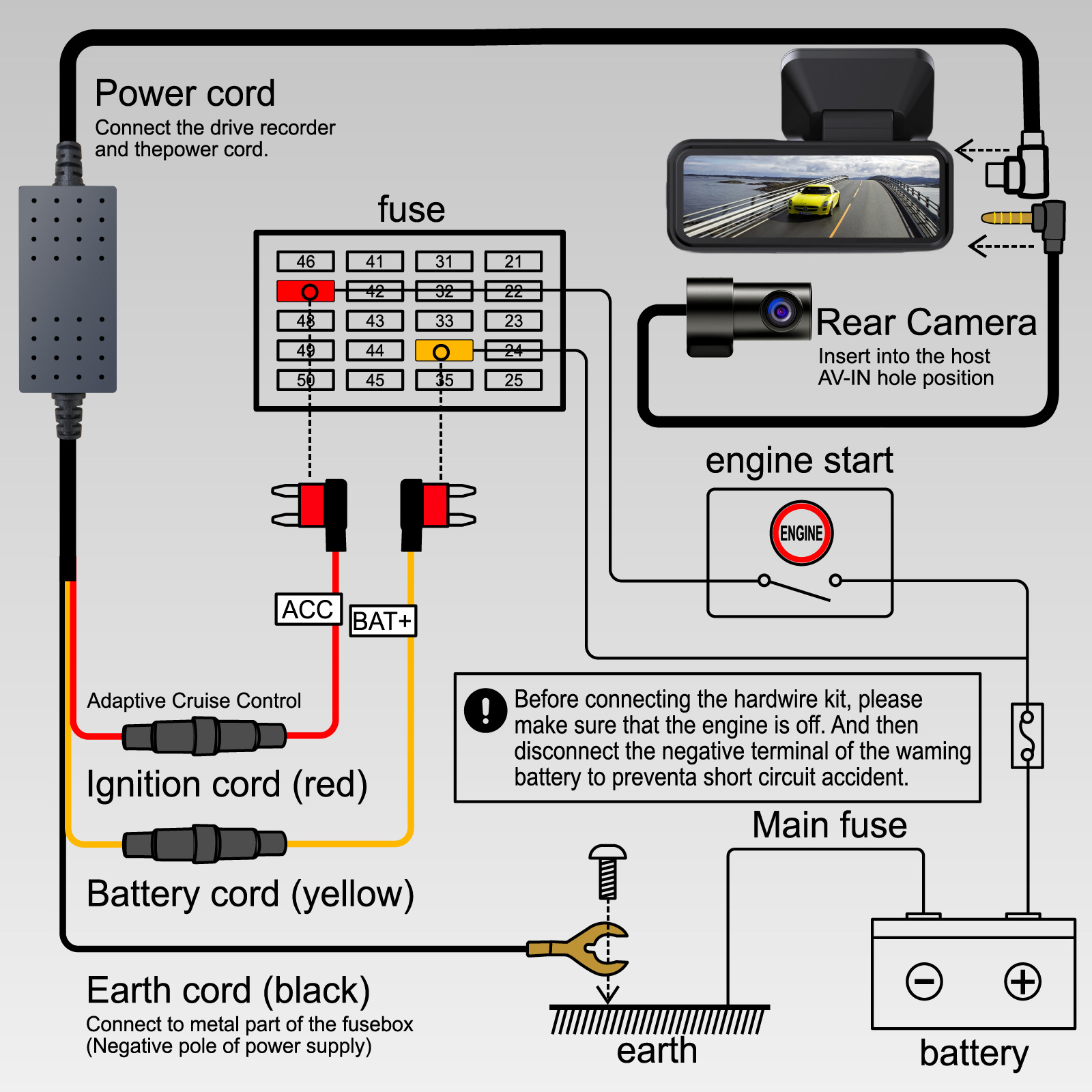 Power cord
Connect the drive recorder and thepower cord.

fuse

| 46 | 41 | 31 | 21 |
|---|---|---|---|
|  | 42 | 32 | 22 |
| 48 | 43 | 33 | 23 |
| 49 | 44 |  | 24 |
| 50 | 45 | 35 | 25 |

Rear Camera
Insert into the host AV-IN hole position

engine start

ENGINE

ACC

BAT+

Adaptive Cruise Control

Ignition cord (red)

Battery cord (yellow)

Before connecting the hardwire kit, please make sure that the engine is off. And then disconnect the negative terminal of the waming battery to preventa short circuit accident.

Main fuse

Earth cord (black)
Connect to metal part of the fusebox
(Negative pole of power supply)

earth

battery