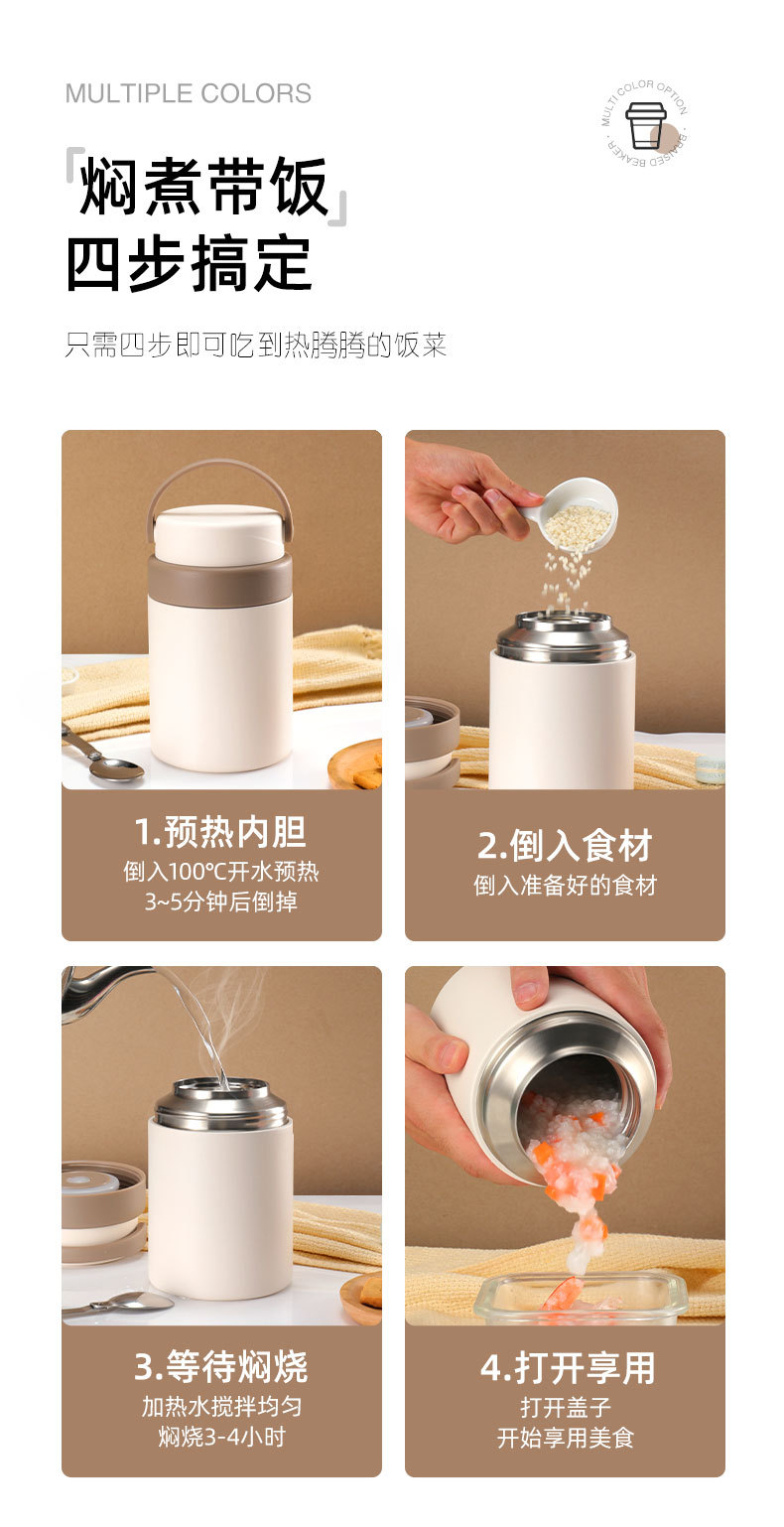 MULTIPLE COLORS

MULTI COLOR OPTION · BRAISED BEAKER ·

「焖煮带饭」
四步搞定

只需四步即可吃到热腾腾的饭菜

1.预热内胆
倒入100℃开水预热
3~5分钟后倒掉

2.倒入食材
倒入准备好的食材

3.等待焖烧
加热水搅拌均匀
焖烧3-4小时

4.打开享用
打开盖子
开始享用美食