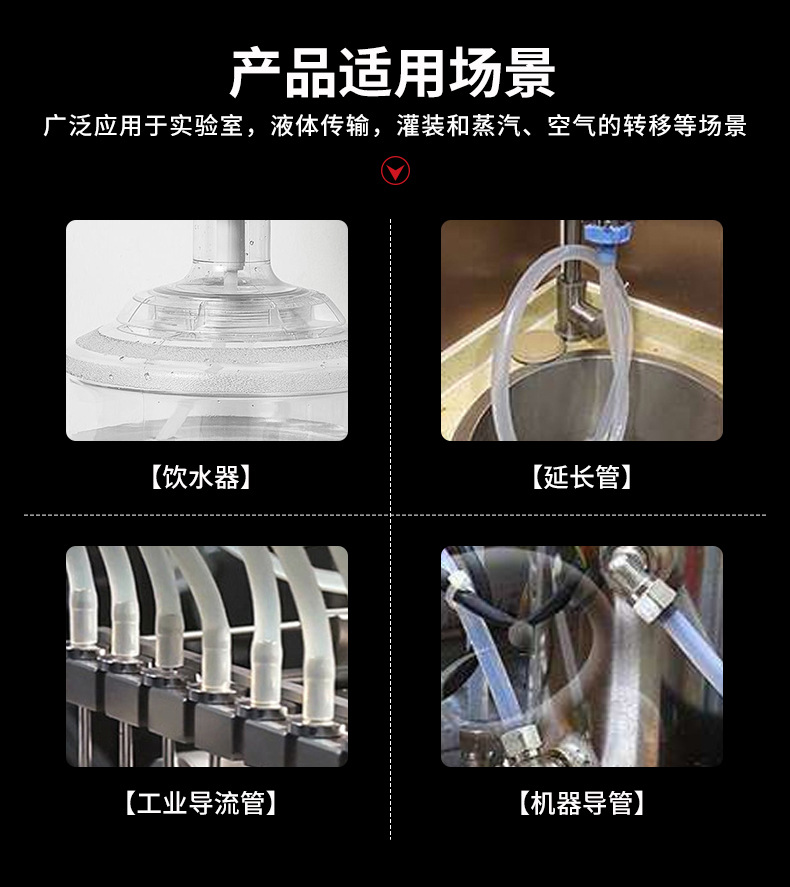 产品适用场景

广泛应用于实验室，液体传输，灌装和蒸汽、空气的转移等场景

【饮水器】

【延长管】

【工业导流管】

【机器导管】