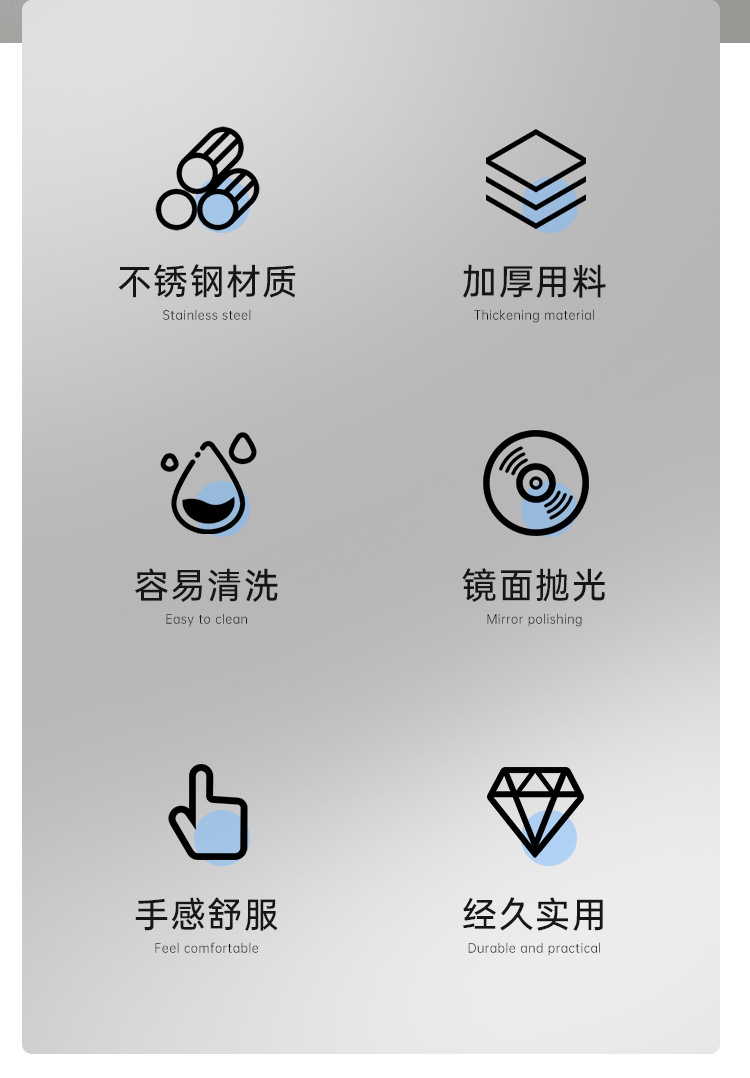 不锈钢材质
Stainless steel

加厚用料
Thickening material

容易清洗
Easy to clean

镜面抛光
Mirror polishing

手感舒服
Feel comfortable

经久实用
Durable and practical