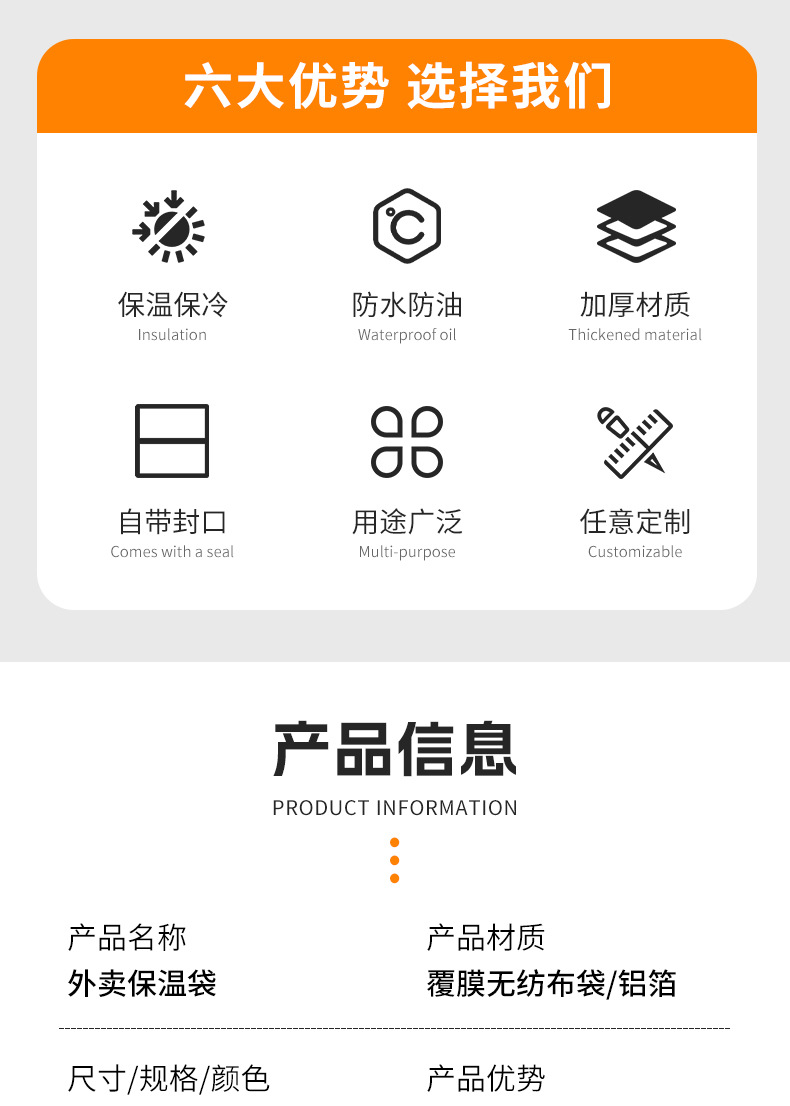 六大优势 选择我们

保温保冷
Insulation

防水防油
Waterproof oil

加厚材质
Thickened material

自带封口
Comes with a seal

用途广泛
Multi-purpose

任意定制
Customizable

产品信息
PRODUCT INFORMATION

产品名称
外卖保温袋

产品材质
覆膜无纺布袋/铝箔

尺寸/规格/颜色

产品优势