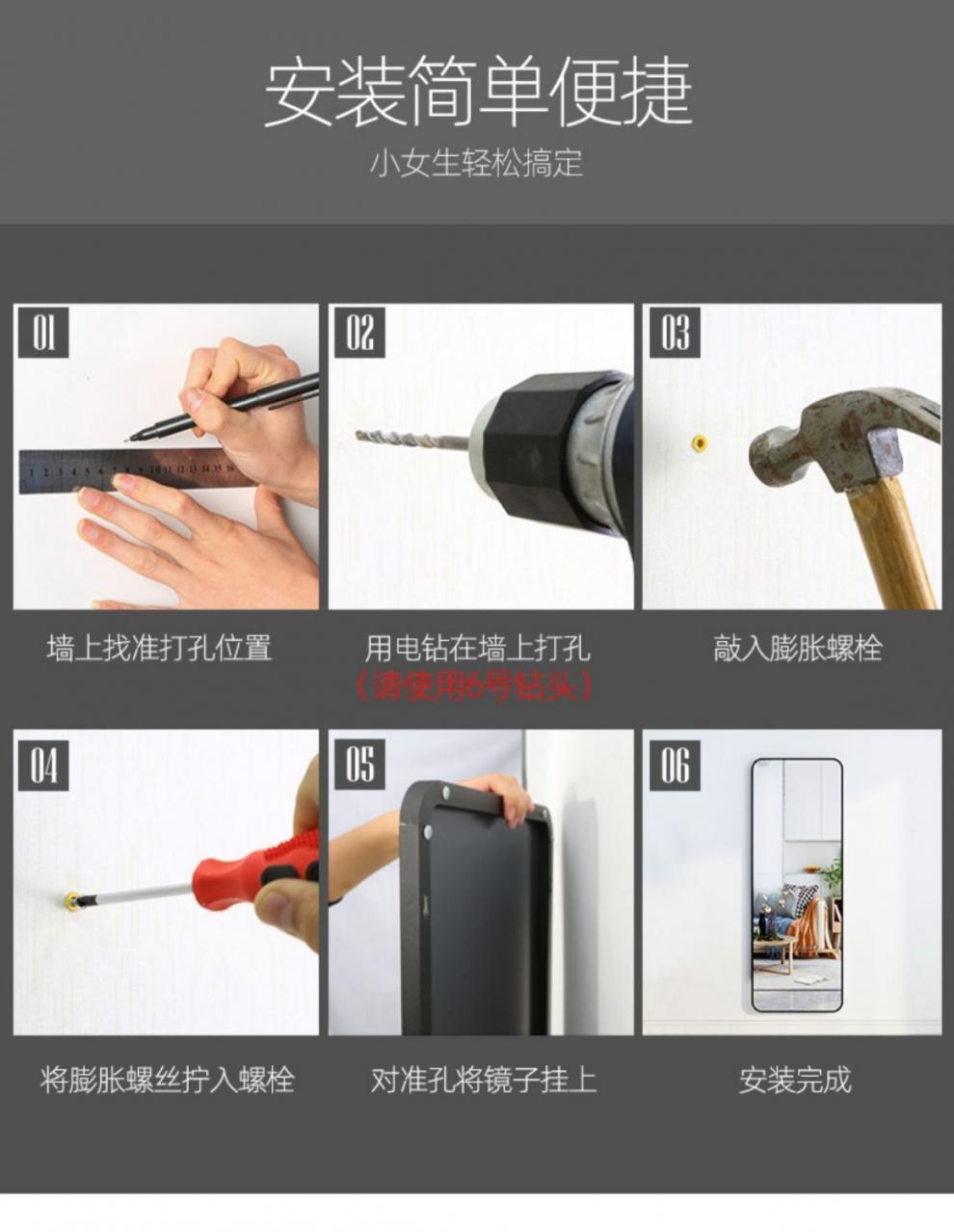 安装简单便捷

小女生轻松搞定

01

1 2 3 4 5 6 7 8 9 10 11 12 13 14 15 16

墙上找准打孔位置

02

用电钻在墙上打孔
（请使用6号钻头）

03

敲入膨胀螺栓

04

将膨胀螺丝拧入螺栓

05

对准孔将镜子挂上

06

安装完成