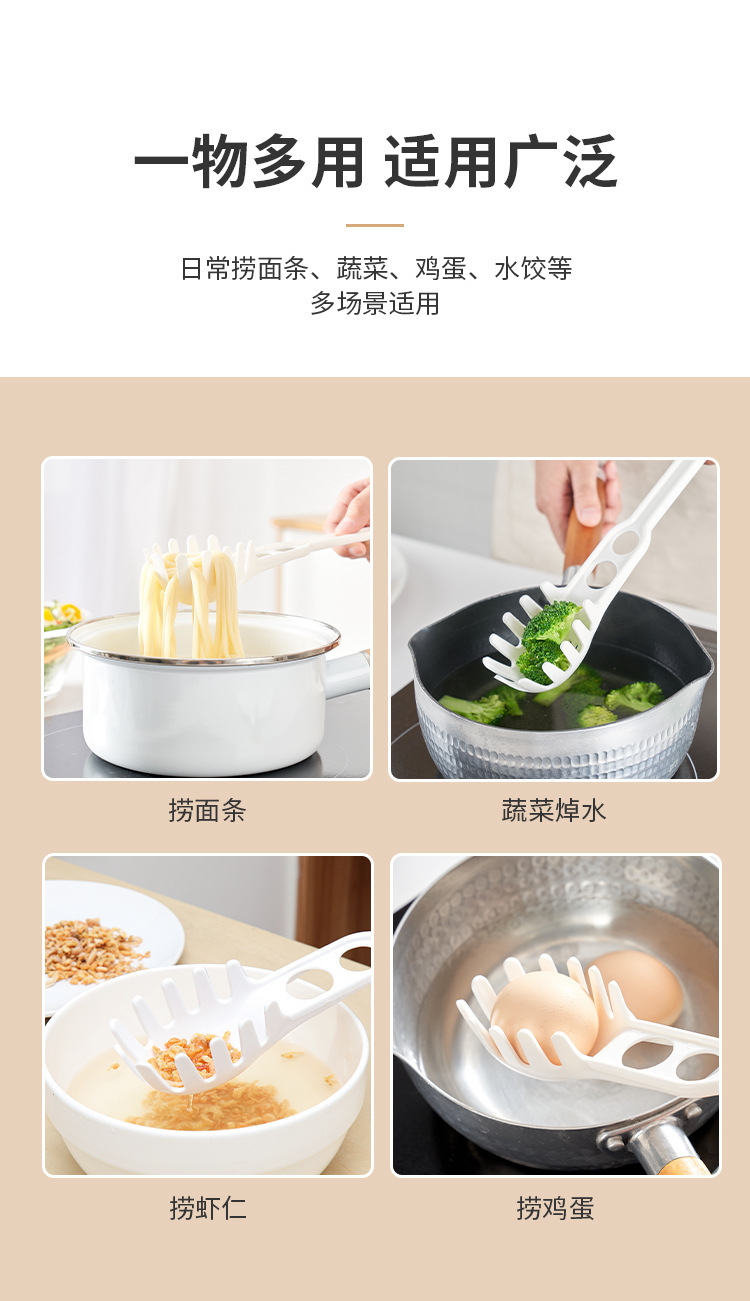 一物多用 适用广泛

日常捞面条、蔬菜、鸡蛋、水饺等
多场景适用

捞面条

蔬菜焯水

捞虾仁

捞鸡蛋