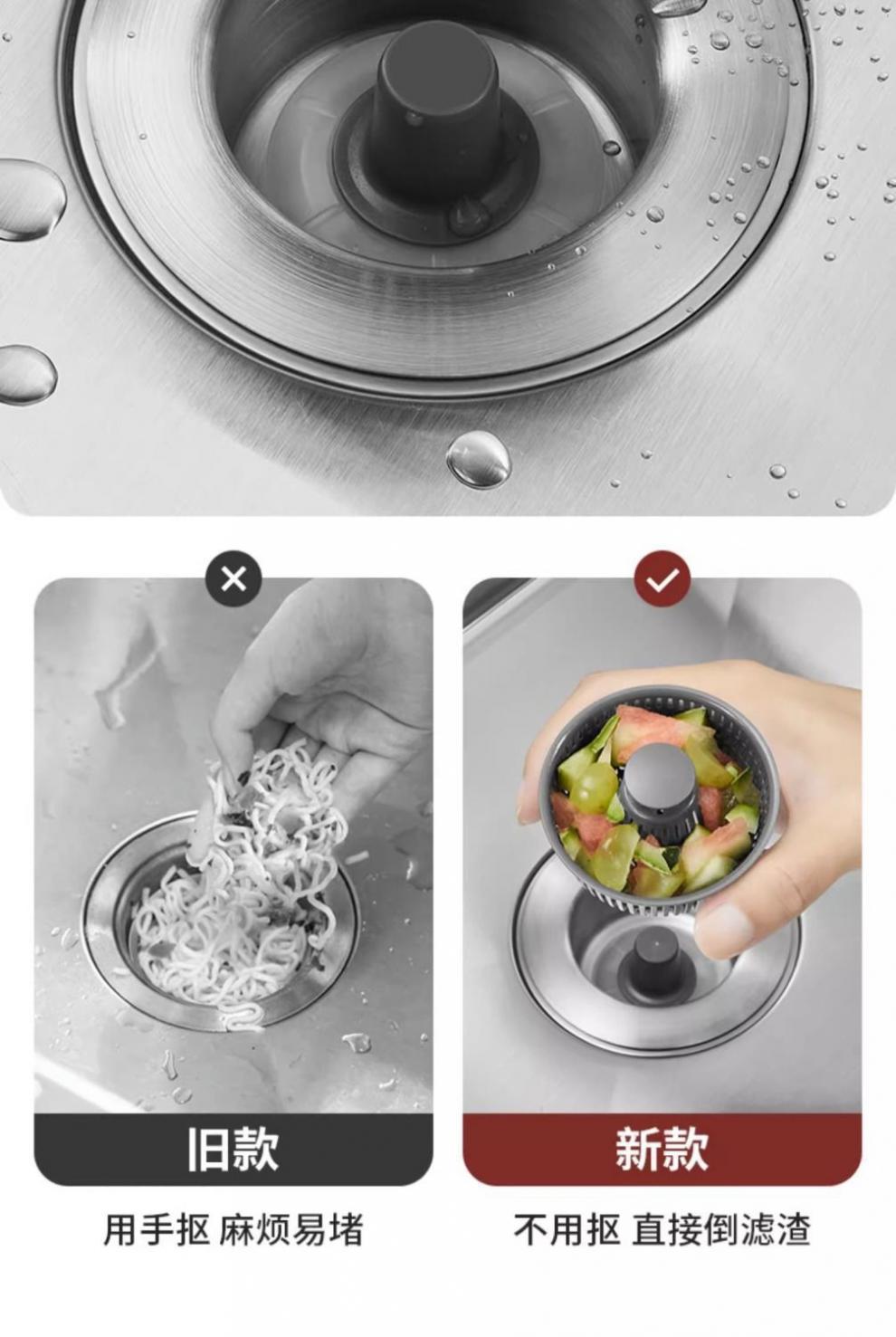 旧款

用手抠 麻烦易堵

新款

不用抠 直接倒滤渣