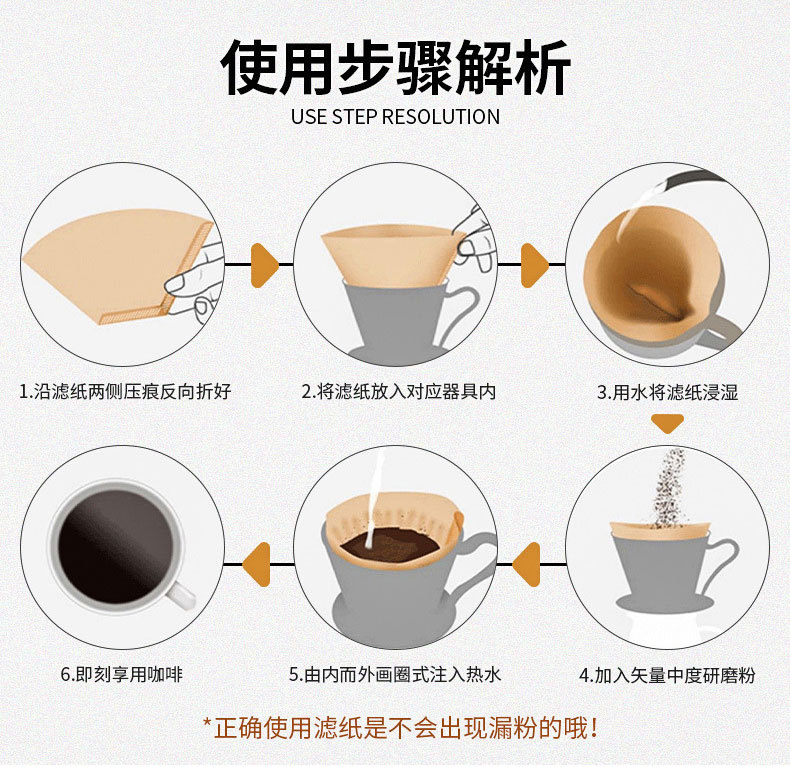 使用步骤解析

USE STEP RESOLUTION

1.沿滤纸两侧压痕反向折好

2.将滤纸放入对应器具内

3.用水将滤纸浸湿

4.加入矢量中度研磨粉

5.由内而外画圈式注入热水

6.即刻享用咖啡

*正确使用滤纸是不会出现漏粉的哦!