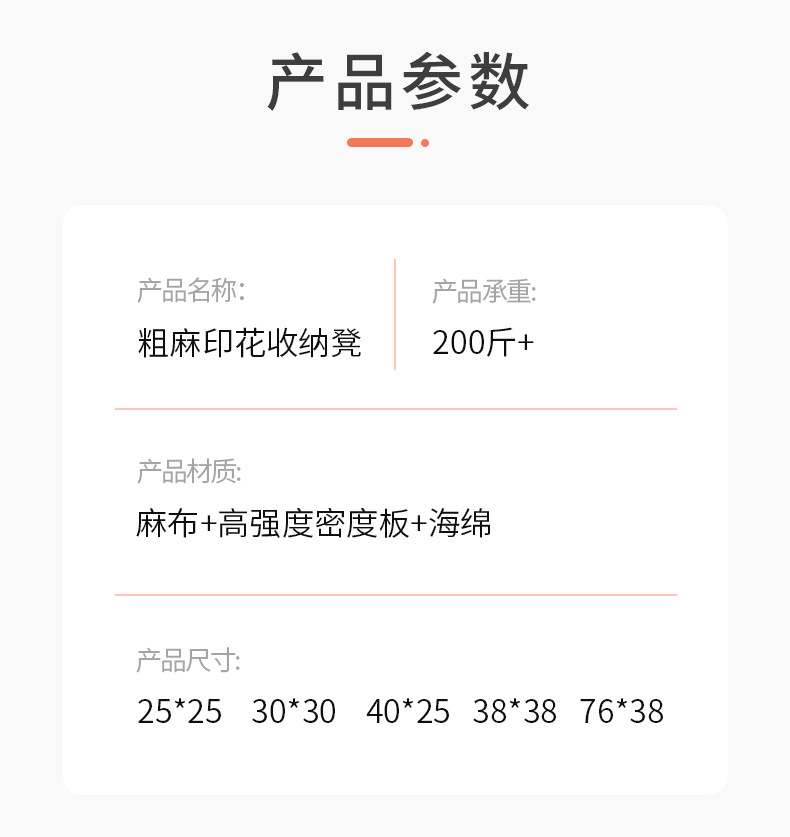 产品参数

产品名称:
粗麻印花收纳凳

产品承重:
200斤+

产品材质:
麻布+高强度密度板+海绵

产品尺寸:
25*25 30*30 40*25 38*38 76*38