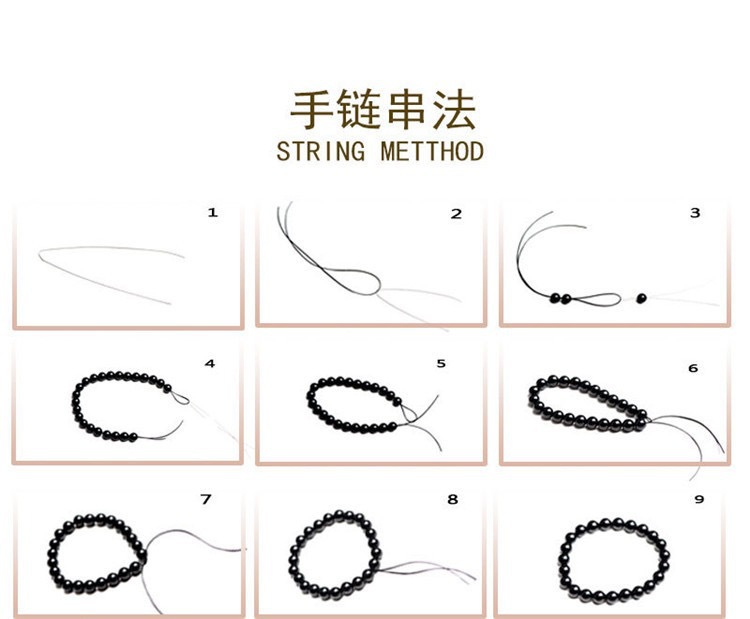 手链串法
STRING METTHOD

1

2

3

4

5

6

7

8

9