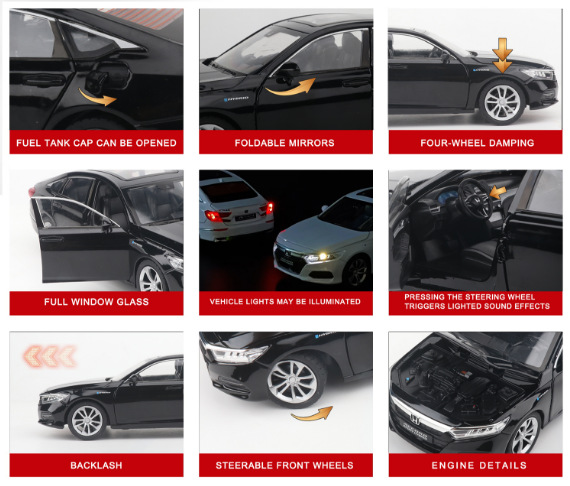 FUEL TANK CAP CAN BE OPENED

FOLDABLE MIRRORS

FOUR-WHEEL DAMPING

FULL WINDOW GLASS

VEHICLE LIGHTS MAY BE ILLUMINATED

PRESSING THE STEERING WHEEL TRIGGERS LIGHTED SOUND EFFECTS

BACKLASH

STEERABLE FRONT WHEELS

ENGINE DETAILS