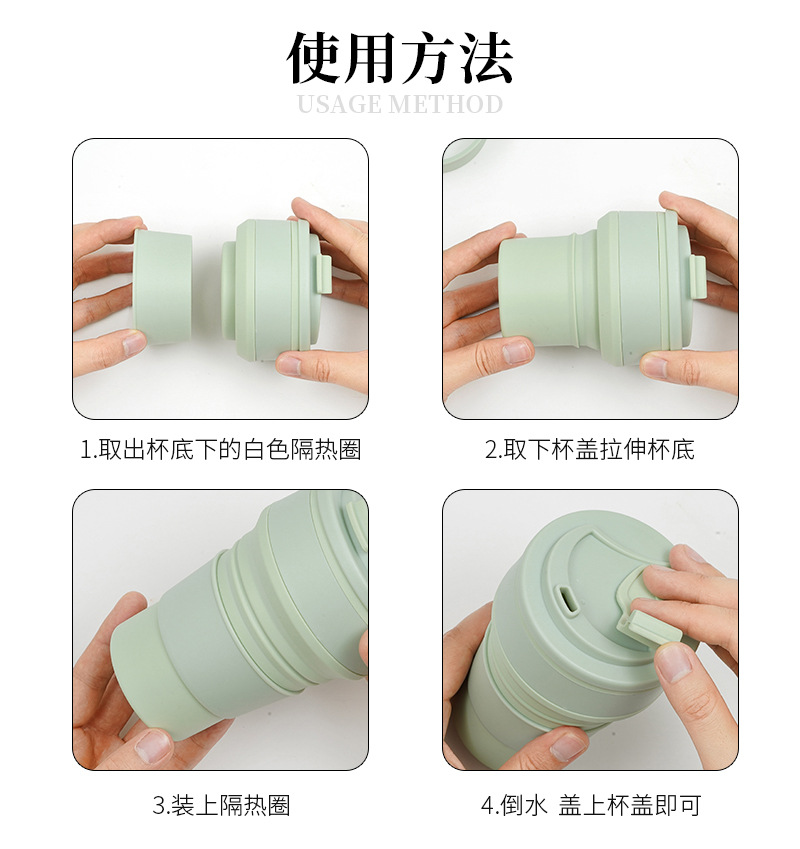 使用方法
USAGE METHOD

1.取出杯底下的白色隔热圈

2.取下杯盖拉伸杯底

3.装上隔热圈

4.倒水 盖上杯盖即可