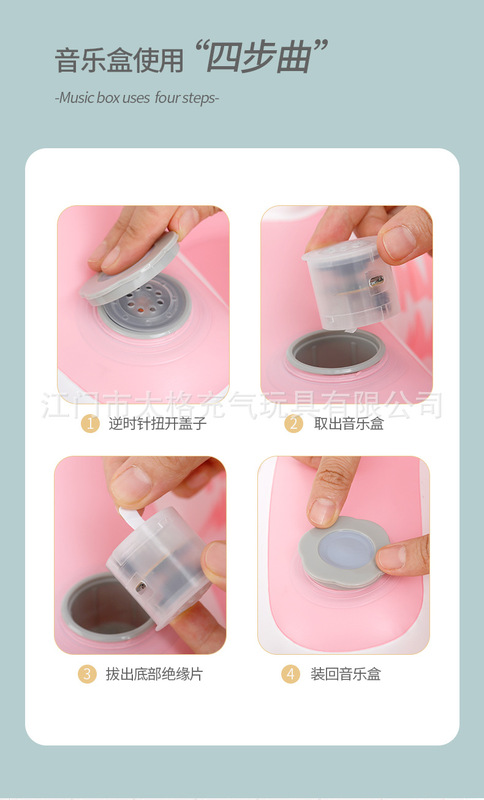 音乐盒使用“四步曲”

-Music box uses four steps-

江门市大格充气玩具有限公司

1 逆时针扭开盖子

2 取出音乐盒

3 拔出底部绝缘片

4 装回音乐盒