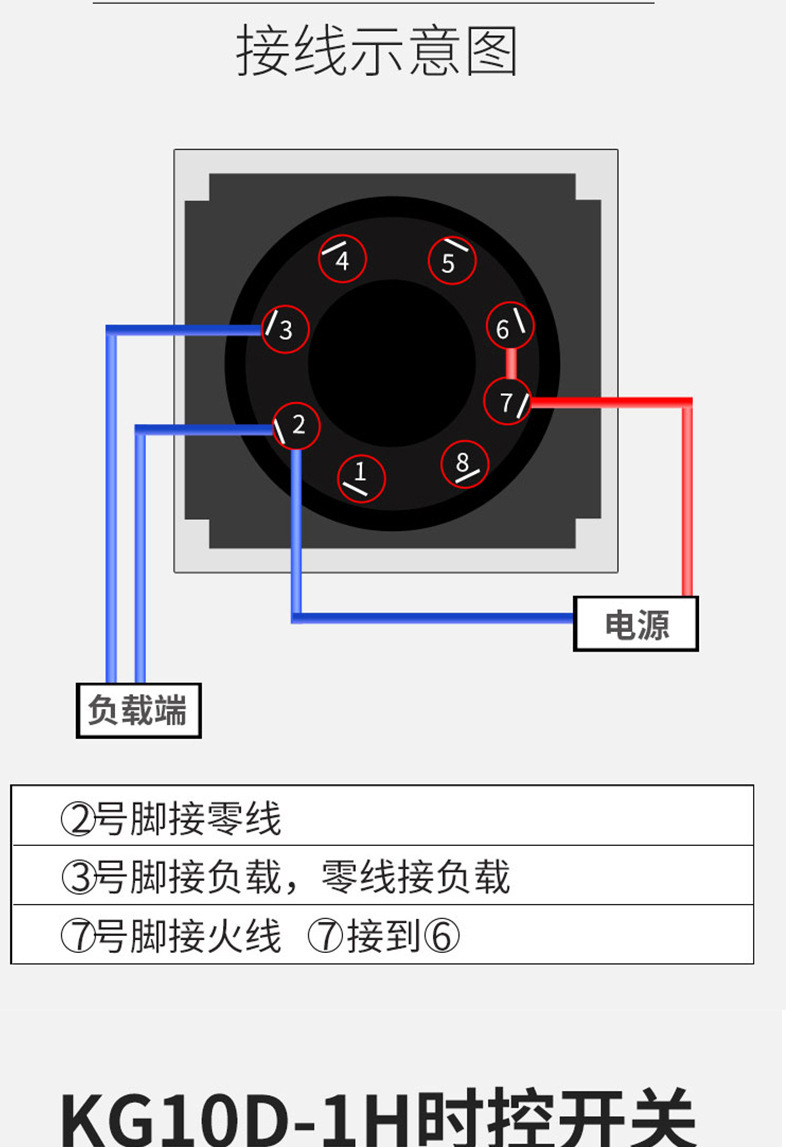 接线示意图

4
5
3
6
7
2
1
8

电源

负载端

| ②号脚接零线 |
|---|
| ③号脚接负载，零线接负载 |
| ⑦号脚接火线 ⑦接到⑥ |

KG10D-1H时控开关