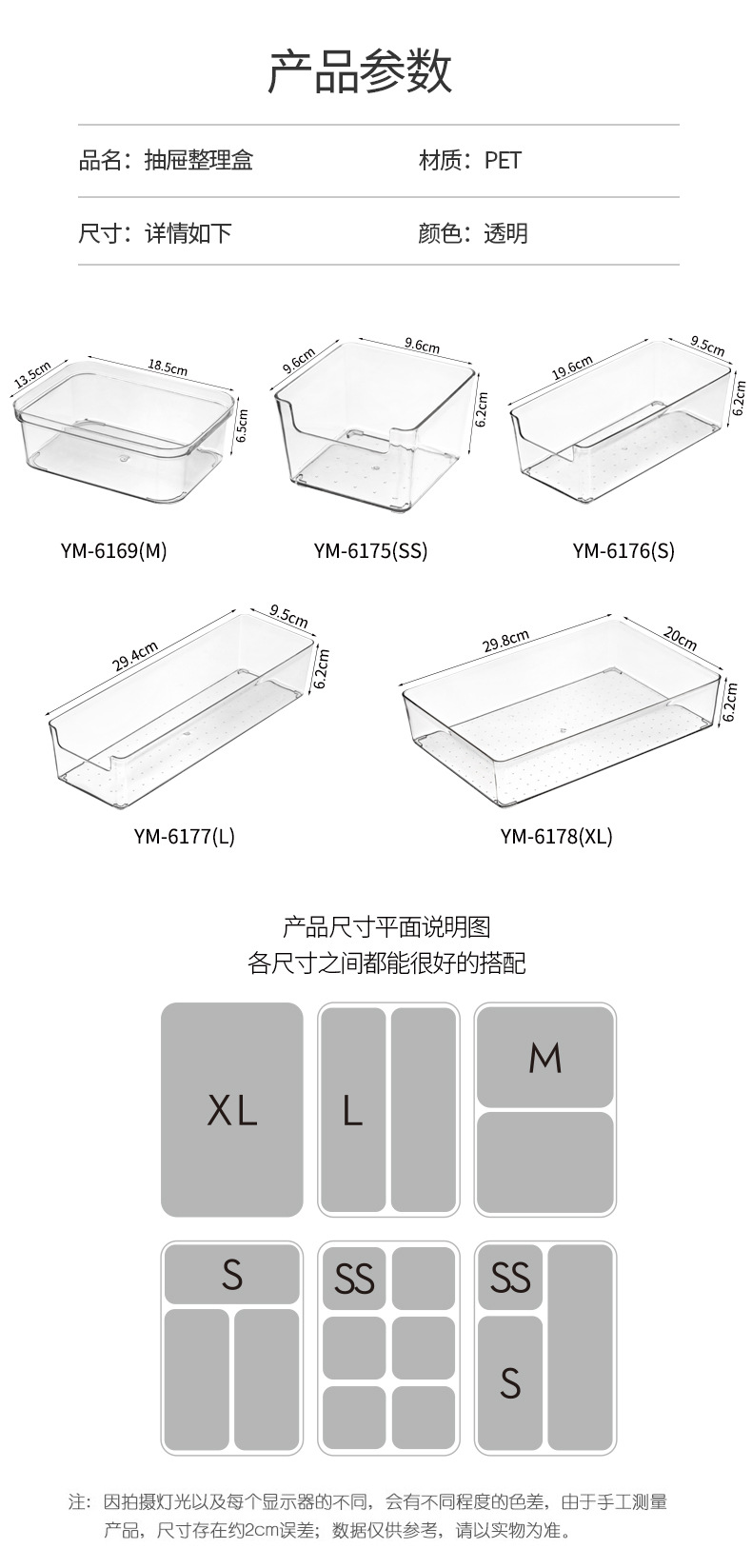 产品参数

品名：抽屉整理盒

材质：PET

尺寸：详情如下

颜色：透明

13.5cm
18.5cm
6.5cm
YM-6169(M)

9.6cm
9.6cm
6.2cm
YM-6175(SS)

19.6cm
9.5cm
6.2cm
YM-6176(S)

29.4cm
9.5cm
6.2cm
YM-6177(L)

29.8cm
20cm
6.2cm
YM-6178(XL)

产品尺寸平面说明图
各尺寸之间都能很好的搭配

XL

L

M

S

SS

SS

S

注：因拍摄灯光以及每个显示器的不同，会有不同程度的色差，由于手工测量产品，尺寸存在约2cm误差；数据仅供参考，请以实物为准。