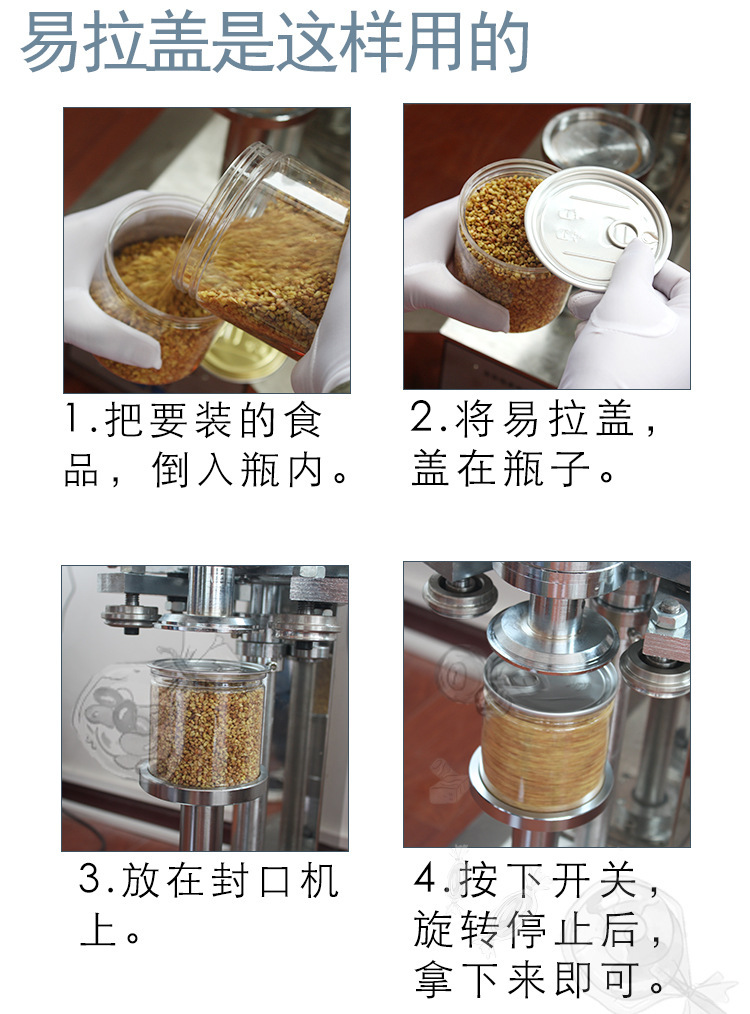 易拉盖是这样用的

1.把要装的食品，倒入瓶内。

2.将易拉盖，盖在瓶子。

3.放在封口机上。

4.按下开关，旋转停止后，拿下来即可。