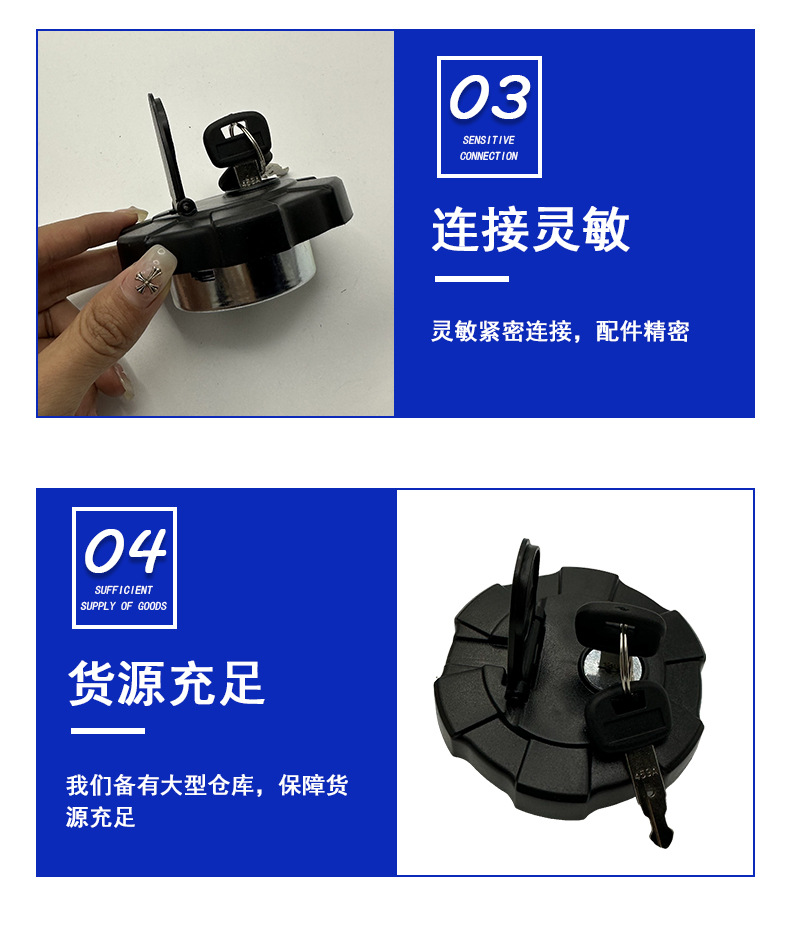 03
SENSITIVE CONNECTION

连接灵敏

灵敏紧密连接，配件精密

04
SUFFICIENT SUPPLY OF GOODS

货源充足

我们备有大型仓库，保障货源充足