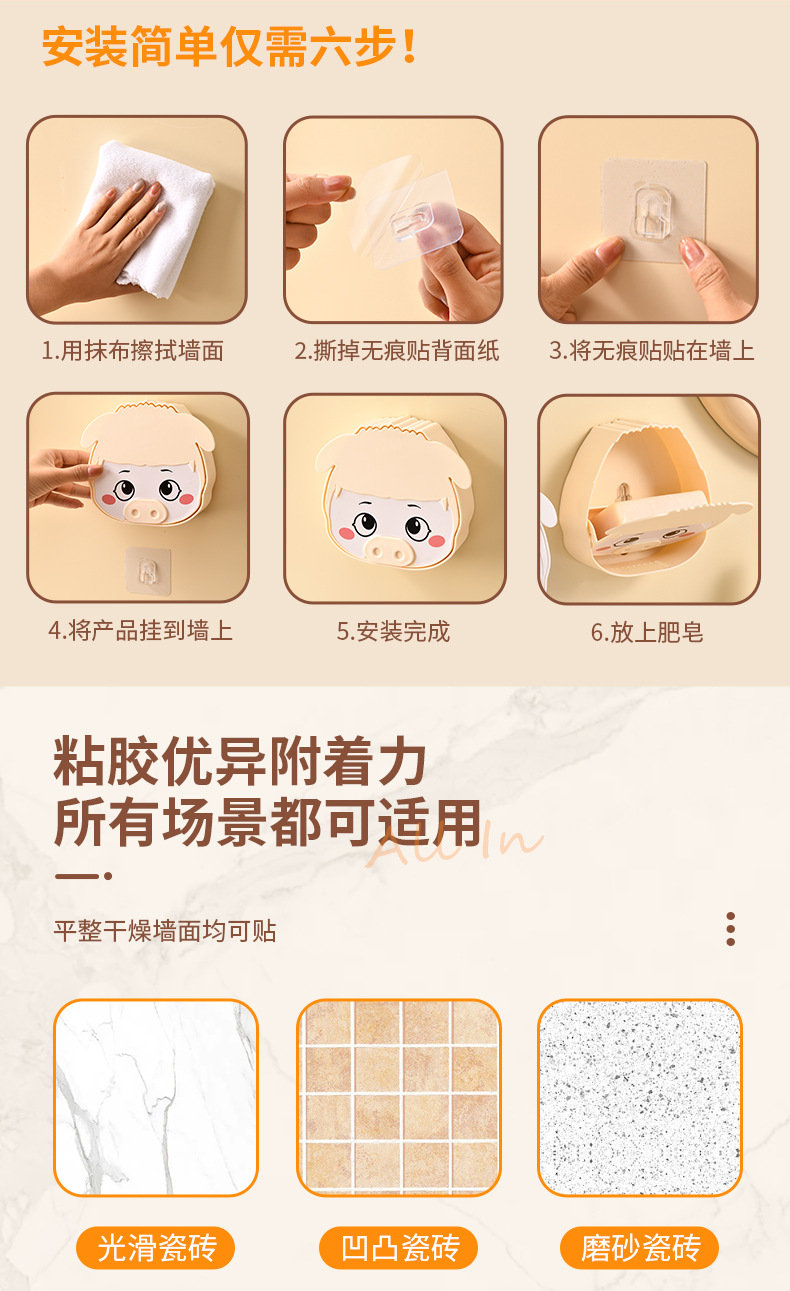 安装简单仅需六步！

1.用抹布擦拭墙面

2.撕掉无痕贴背面纸

3.将无痕贴贴在墙上

4.将产品挂到墙上

5.安装完成

6.放上肥皂

粘胶优异附着力
所有场景都可适用

All In

平整干燥墙面均可贴

光滑瓷砖

凹凸瓷砖

磨砂瓷砖