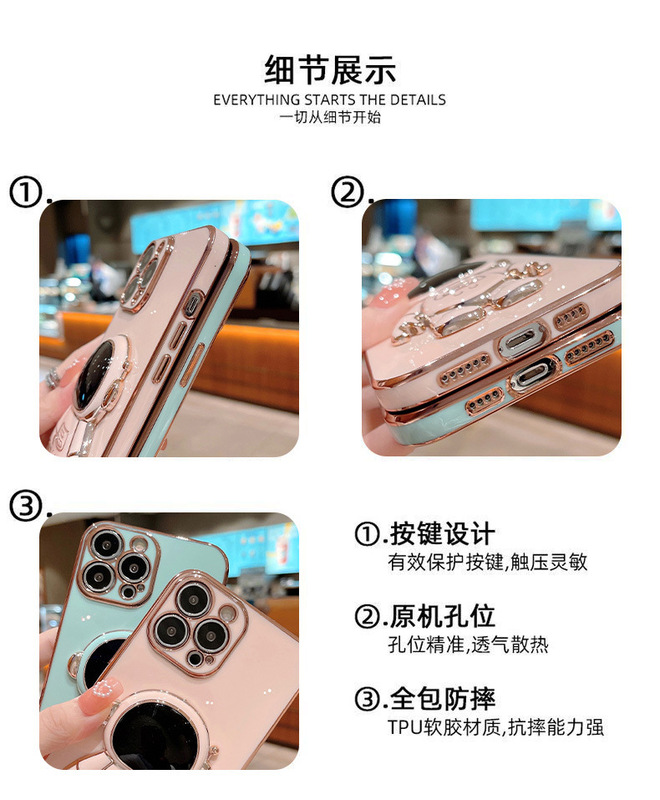 细节展示
EVERYTHING STARTS THE DETAILS
一切从细节开始

①.

②.

③.

①.按键设计
有效保护按键,触压灵敏

②.原机孔位
孔位精准,透气散热

③.全包防摔
TPU软胶材质,抗摔能力强