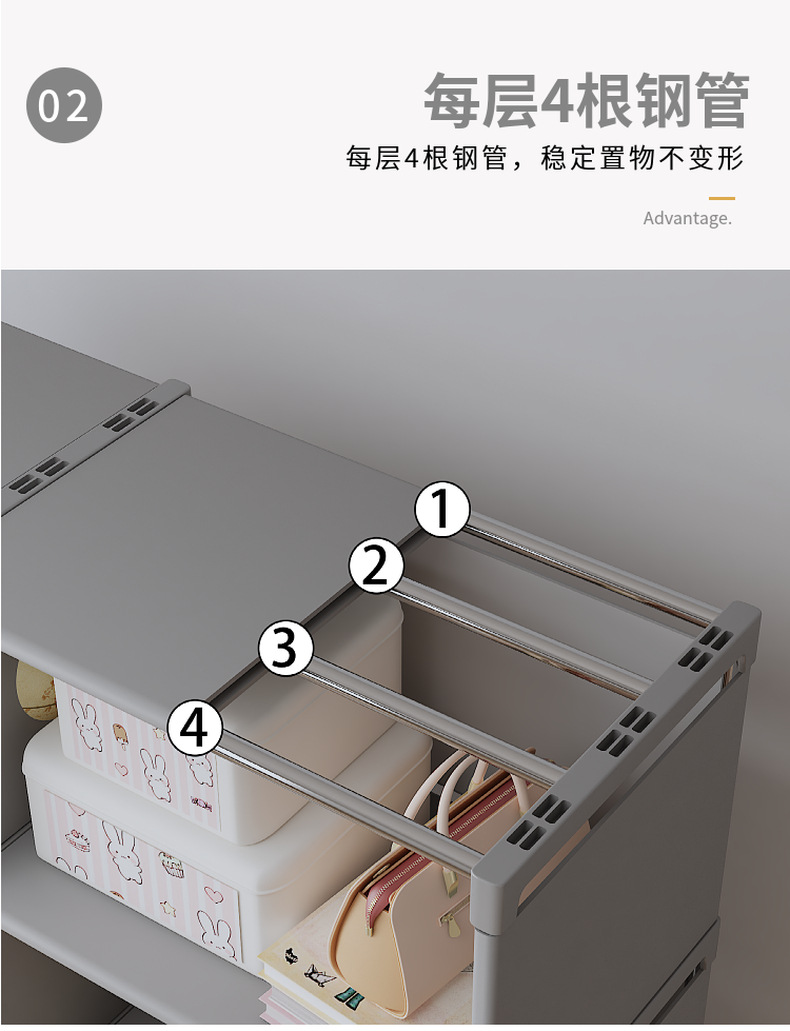 02

每层4根钢管

每层4根钢管，稳定置物不变形

Advantage.

1

2

3

4